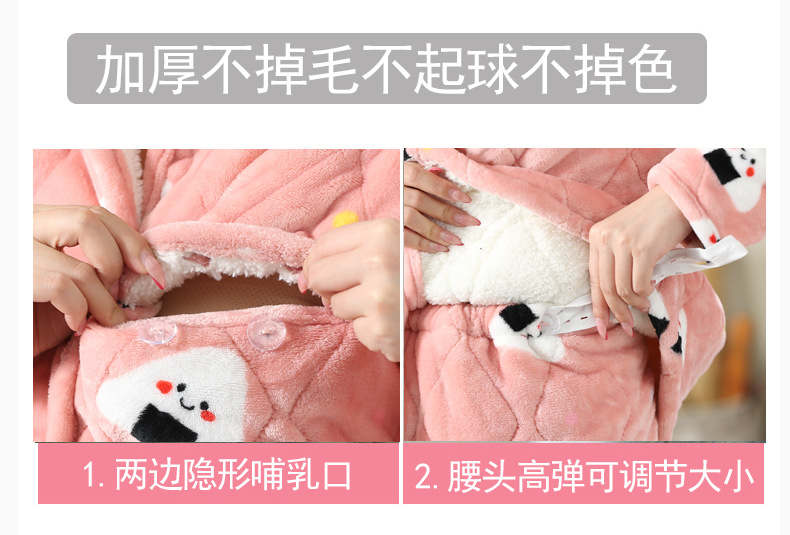 加厚不掉毛不起球不掉色

1. 两边隐形哺乳口

2. 腰头高弹可调节大小