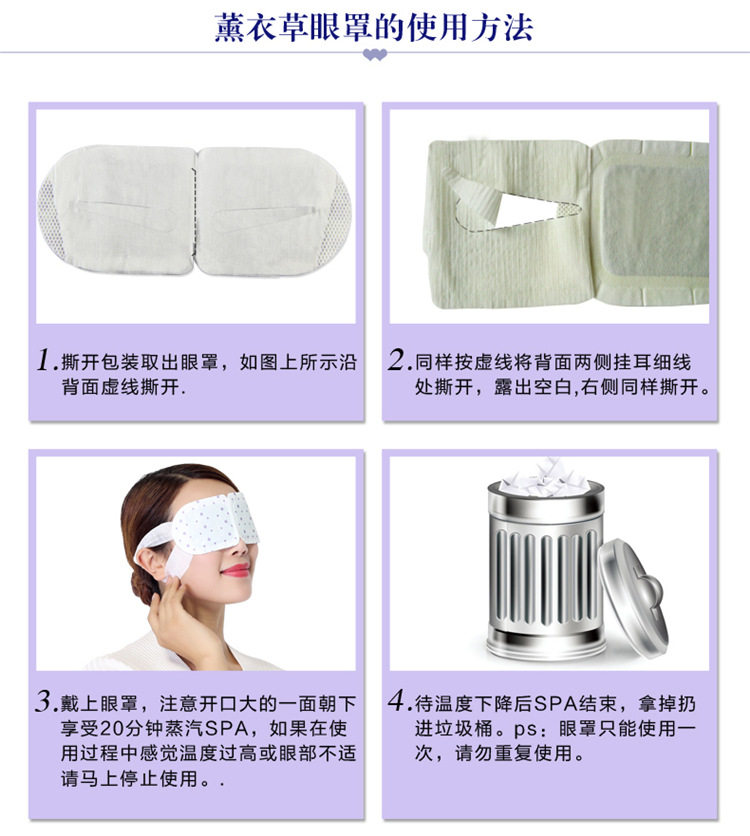 薰衣草眼罩的使用方法

1.撕开包装取出眼罩，如图上所示沿背面虚线撕开.

2.同样按虚线将背面两侧挂耳细线处撕开，露出空白,右侧同样撕开。

3.戴上眼罩，注意开口大的一面朝下享受20分钟蒸汽SPA，如果在使用过程中感觉温度过高或眼部不适请马上停止使用。.

4.待温度下降后SPA结束，拿掉扔进垃圾桶。ps：眼罩只能使用一次，请勿重复使用。