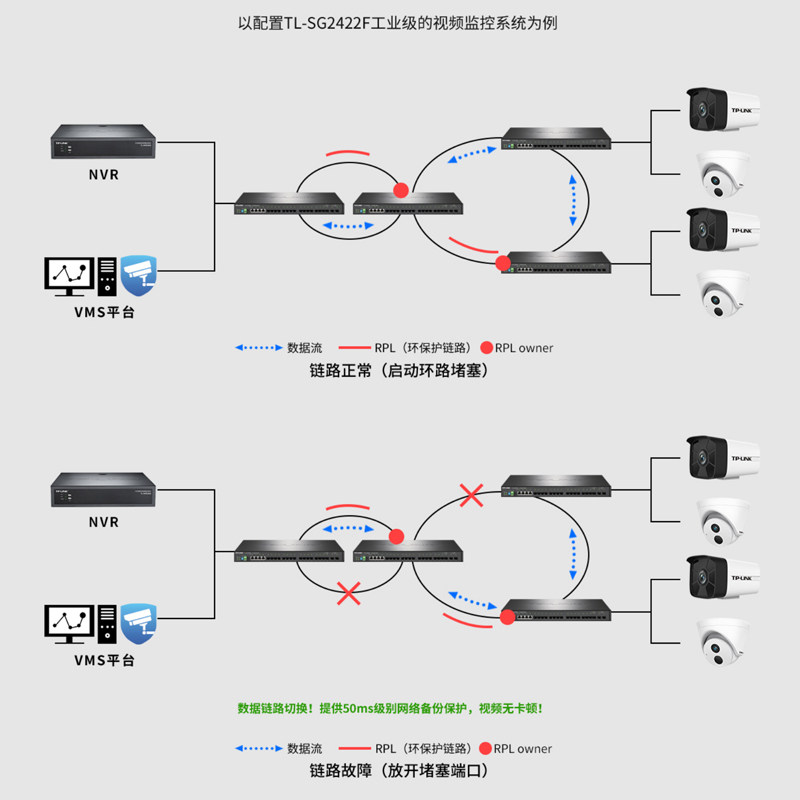 以配置TL-SG2422F工业级的视频监控系统为例

NVR

VMS平台

TP-LINK

TP-LINK

数据流 RPL（环保护链路） RPL owner

链路正常（启动环路堵塞）

NVR

VMS平台

TP-LINK

TP-LINK

数据链路切换！提供50ms级别网络备份保护，视频无卡顿！

数据流 RPL（环保护链路） RPL owner

链路故障（放开堵塞端口）