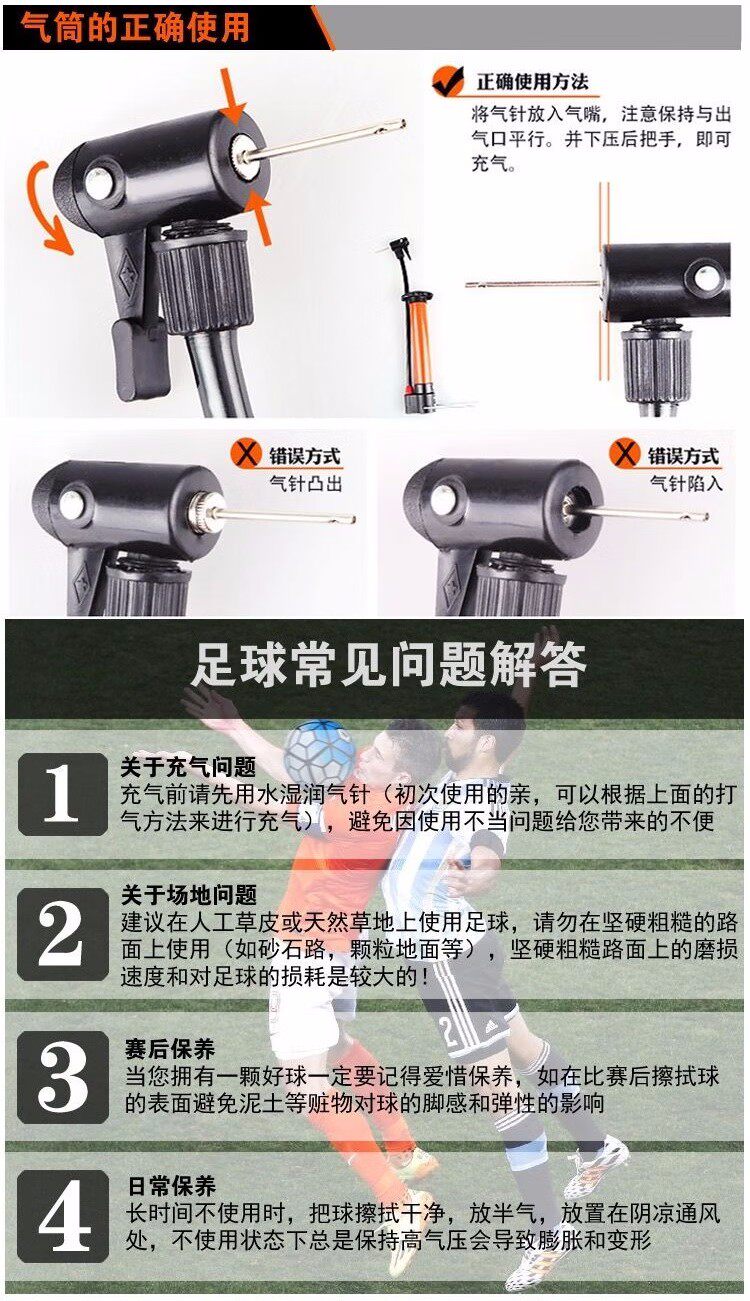 气筒的正确使用

正确使用方法
将气针放入气嘴，注意保持与出气口平行。并下压后把手，即可充气。

错误方式
气针凸出

错误方式
气针陷入

足球常见问题解答

1
关于充气问题
充气前请先用水湿润气针（初次使用的亲，可以根据上面的打气方法来进行充气），避免因使用不当问题给您带来的不便

2
关于场地问题
建议在人工草皮或天然草地上使用足球，请勿在坚硬粗糙的路面上使用（如砂石路，颗粒地面等），坚硬粗糙路面上的磨损速度和对足球的损耗是较大的！

3
赛后保养
当您拥有一颗好球一定要记得爱惜保养，如在比赛后擦拭球的表面避免泥土等赃物对球的脚感和弹性的影响

4
日常保养
长时间不使用时，把球擦拭干净，放半气，放置在阴凉通风处，不使用状态下总是保持高气压会导致膨胀和变形