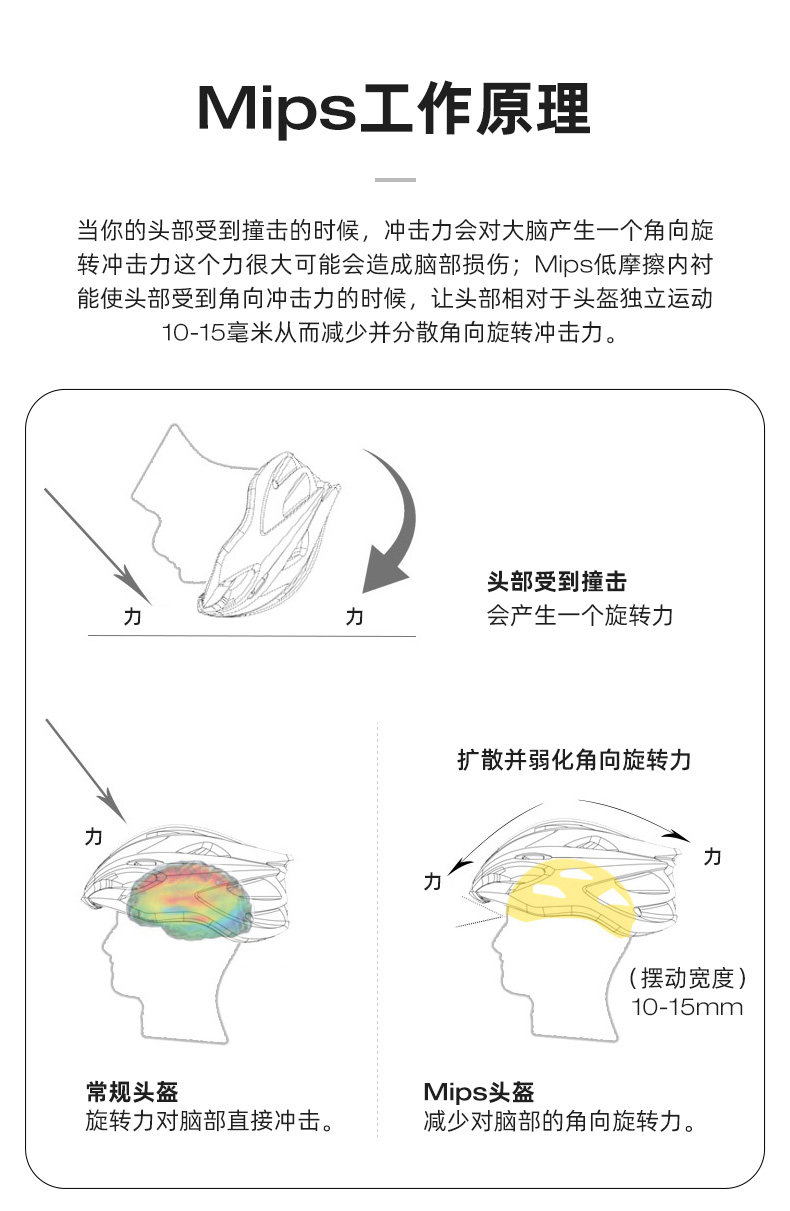 Mips工作原理

当你的头部受到撞击的时候，冲击力会对大脑产生一个角向旋转冲击力这个力很大可能会造成脑部损伤；Mips低摩擦内衬能使头部受到角向冲击力的时候，让头部相对于头盔独立运动10-15毫米从而减少并分散角向旋转冲击力。

力
力

头部受到撞击
会产生一个旋转力

力

扩散并弱化角向旋转力

力
力

（摆动宽度）
10-15mm

常规头盔
旋转力对脑部直接冲击。

Mips头盔
减少对脑部的角向旋转力。