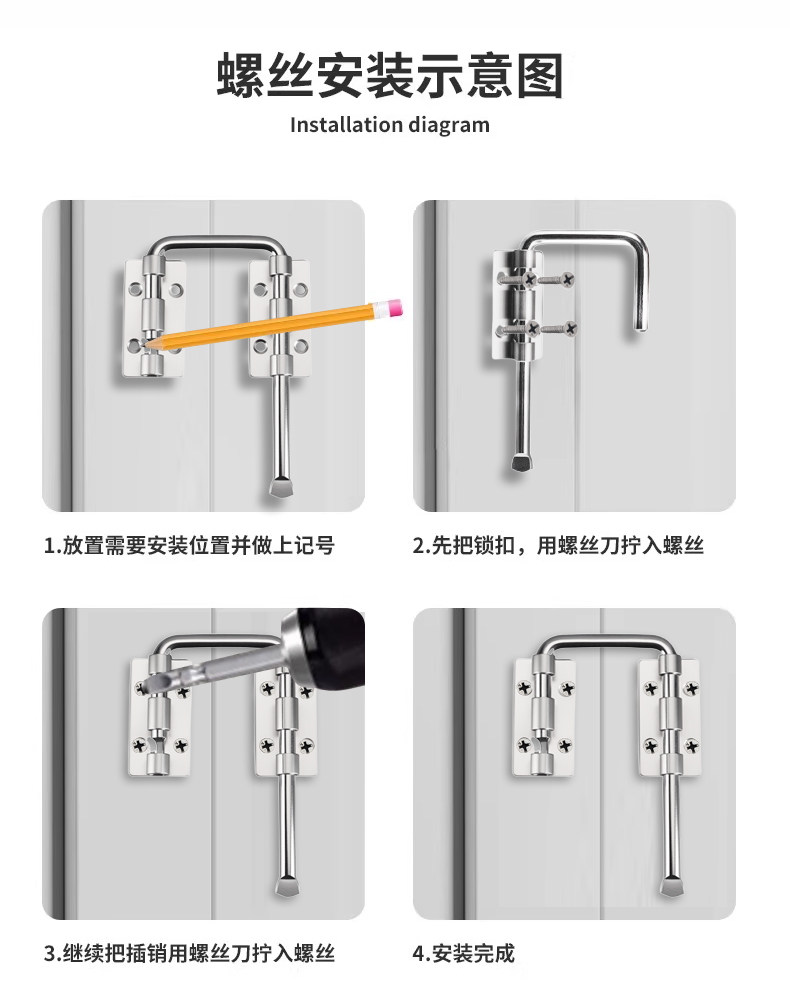 螺丝安装示意图

Installation diagram

1.放置需要安装位置并做上记号

2.先把锁扣，用螺丝刀拧入螺丝

3.继续把插销用螺丝刀拧入螺丝

4.安装完成