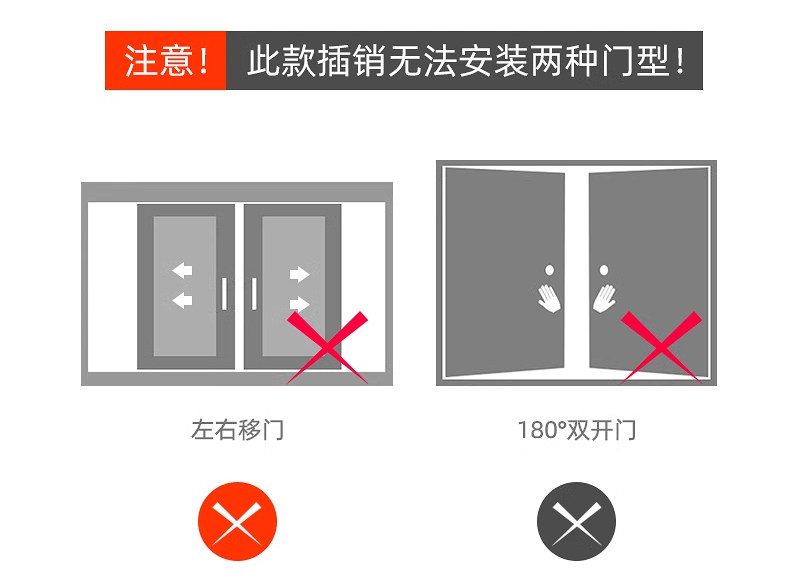 注意！ 此款插销无法安装两种门型！

左右移门

180°双开门