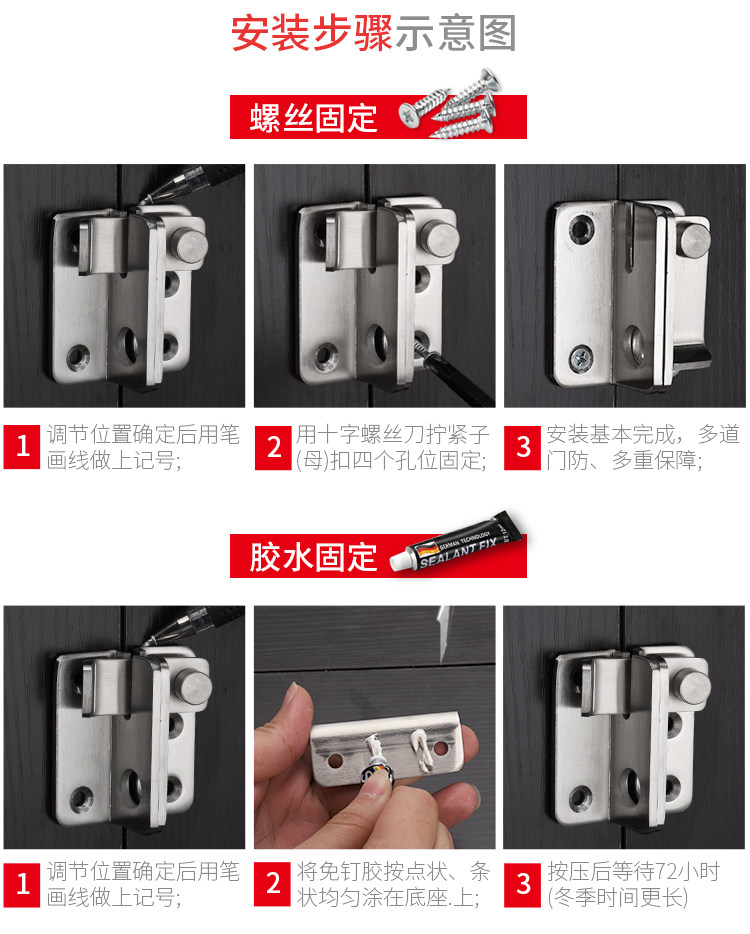 安装步骤示意图

螺丝固定

1 调节位置确定后用笔画线做上记号;

2 用十字螺丝刀拧紧子(母)扣四个孔位固定;

3 安装基本完成，多道门防、多重保障;

胶水固定

GERMAN TECHNOLOGY
SEALANT FIX

1 调节位置确定后用笔画线做上记号;

2 将免钉胶按点状、条状均匀涂在底座.上;

3 按压后等待72小时(冬季时间更长)