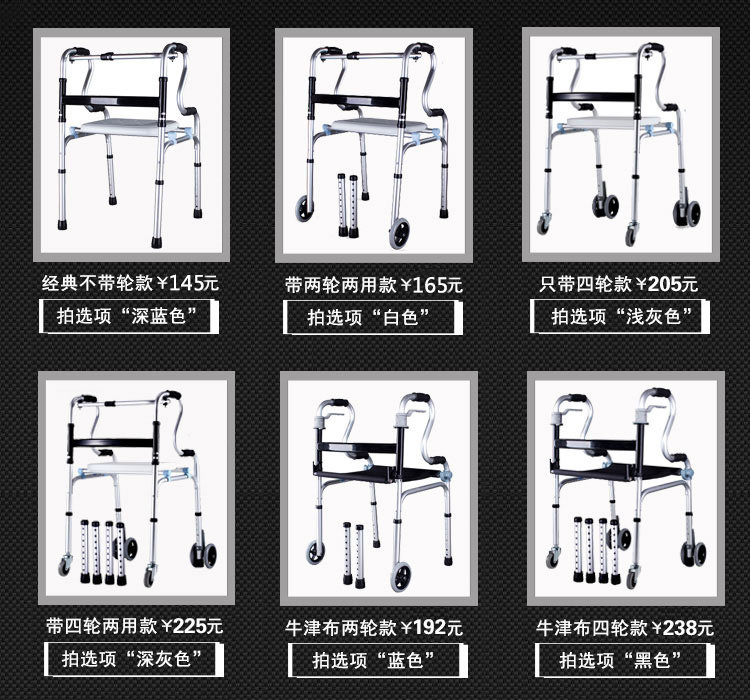 经典不带轮款 ¥145元

拍选项“深蓝色”

带两轮两用款 ¥165元

拍选项“白色”

只带四轮款 ¥205元

拍选项“浅灰色”

带四轮两用款 ¥225元

拍选项“深灰色”

牛津布两轮款 ¥192元

拍选项“蓝色”

牛津布四轮款 ¥238元

拍选项“黑色”