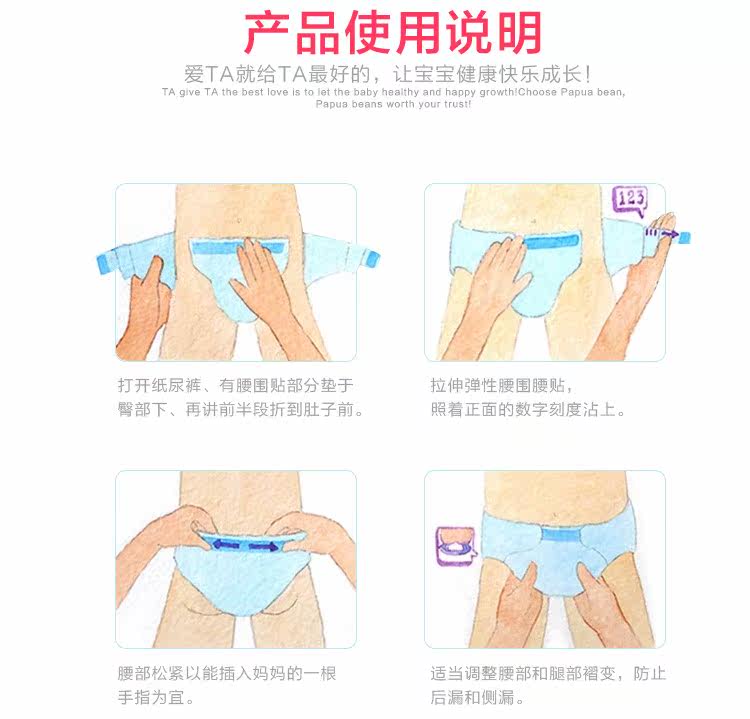 产品使用说明

爱TA就给TA最好的，让宝宝健康快乐成长！

TA give TA the best love is to let the baby healthy and happy growth!Choose Papua bean, Papua beans worth your trust!

123

打开纸尿裤、有腰围贴部分垫于臀部下、再讲前半段折到肚子前。

拉伸弹性腰围腰贴，照着正面的数字刻度沾上。

腰部松紧以能插入妈妈的一根手指为宜。

适当调整腰部和腿部褶变，防止后漏和侧漏。