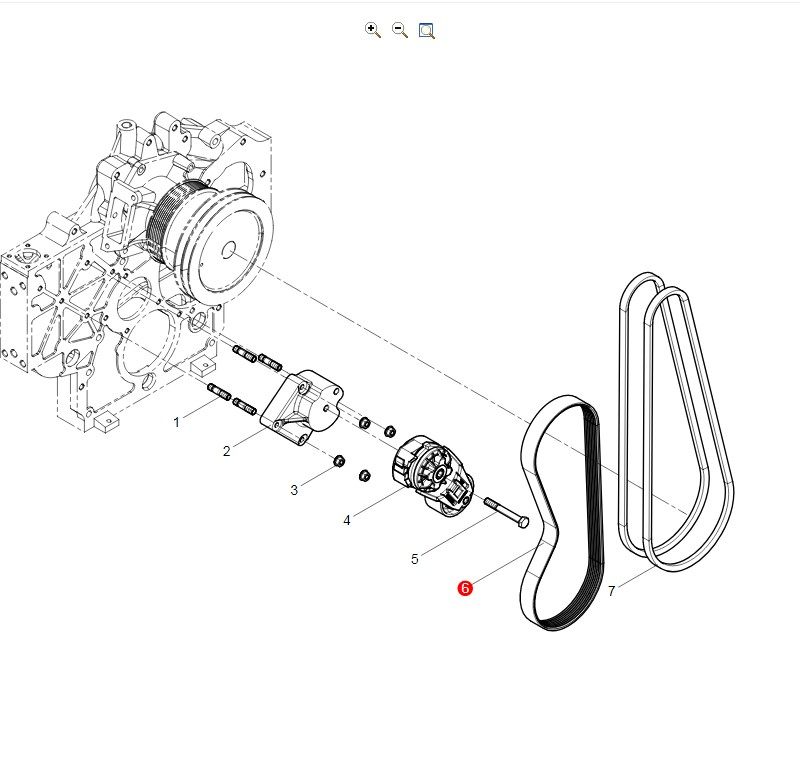 1
2
3
4
5
6
7