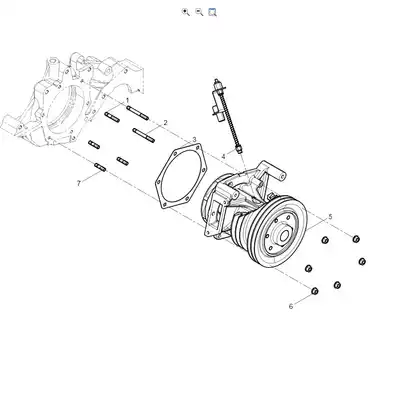 1
2
3
4
7
5
6