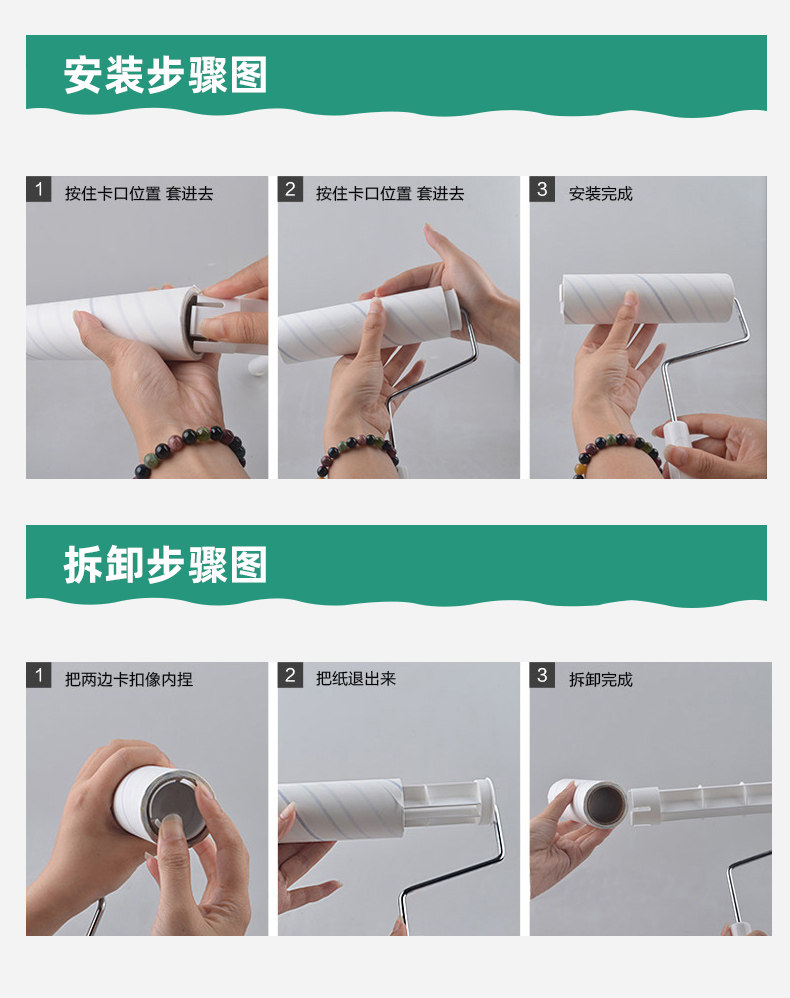 安装步骤图

1 按住卡口位置 套进去

2 按住卡口位置 套进去

3 安装完成

拆卸步骤图

1 把两边卡扣像内捏

2 把纸退出来

3 拆卸完成