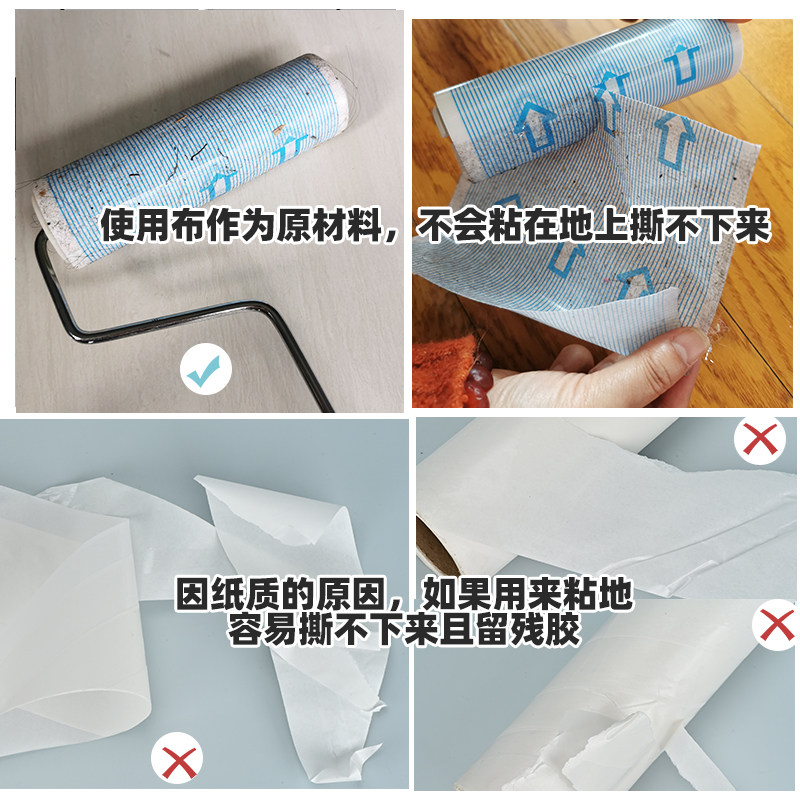 使用布作为原材料，不会粘在地上撕不下来

因纸质的原因，如果用来粘地
容易撕不下来且留残胶