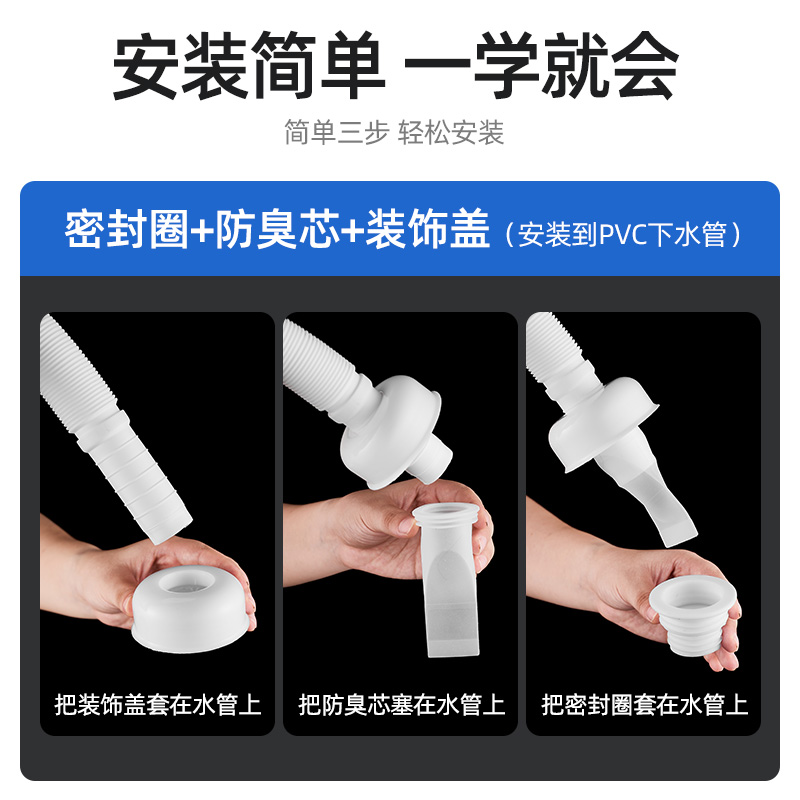 安装简单 一学就会

简单三步 轻松安装

密封圈+防臭芯+装饰盖（安装到PVC下水管）

把装饰盖套在水管上

把防臭芯塞在水管上

把密封圈套在水管上