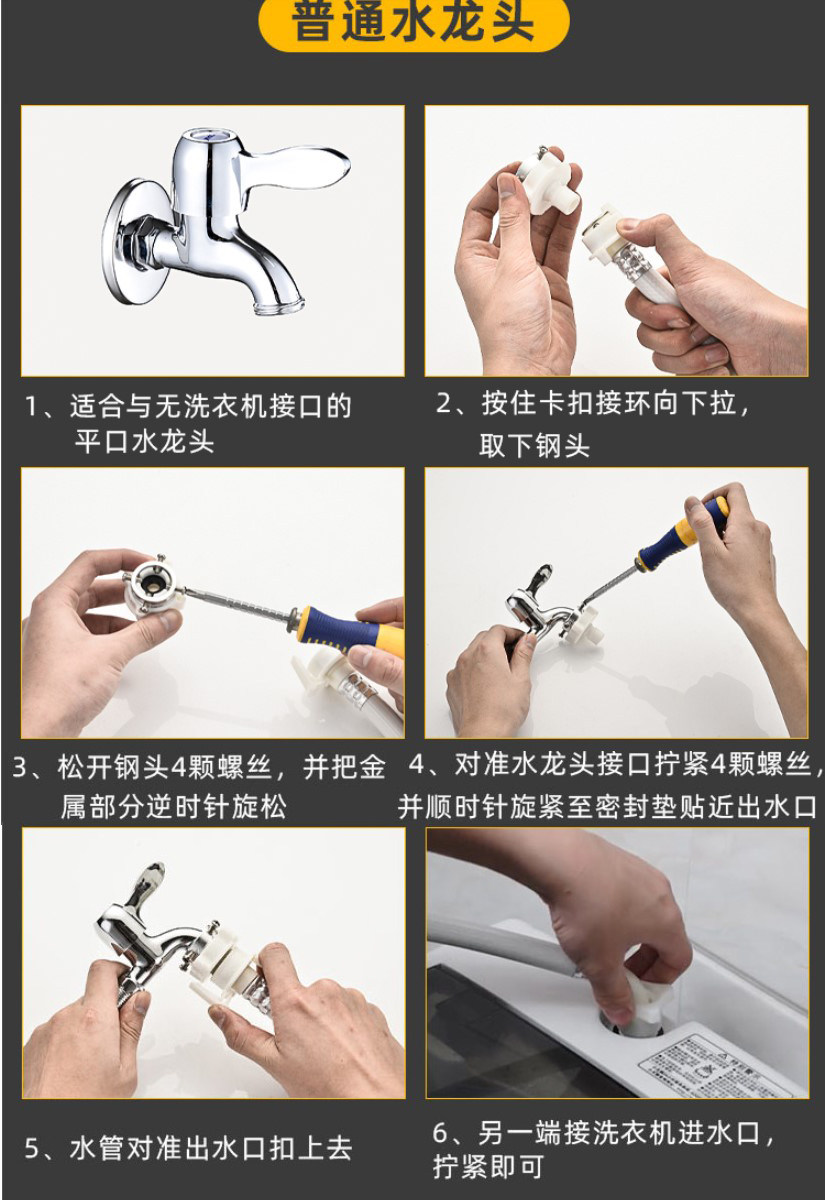 普通水龙头

1、适合与无洗衣机接口的平口水龙头

2、按住卡扣接环向下拉，取下钢头

3、松开钢头4颗螺丝，并把金属部分逆时针旋松

4、对准水龙头接口拧紧4颗螺丝，并顺时针旋紧至密封垫贴近出水口

5、水管对准出水口扣上去

6、另一端接洗衣机进水口，拧紧即可