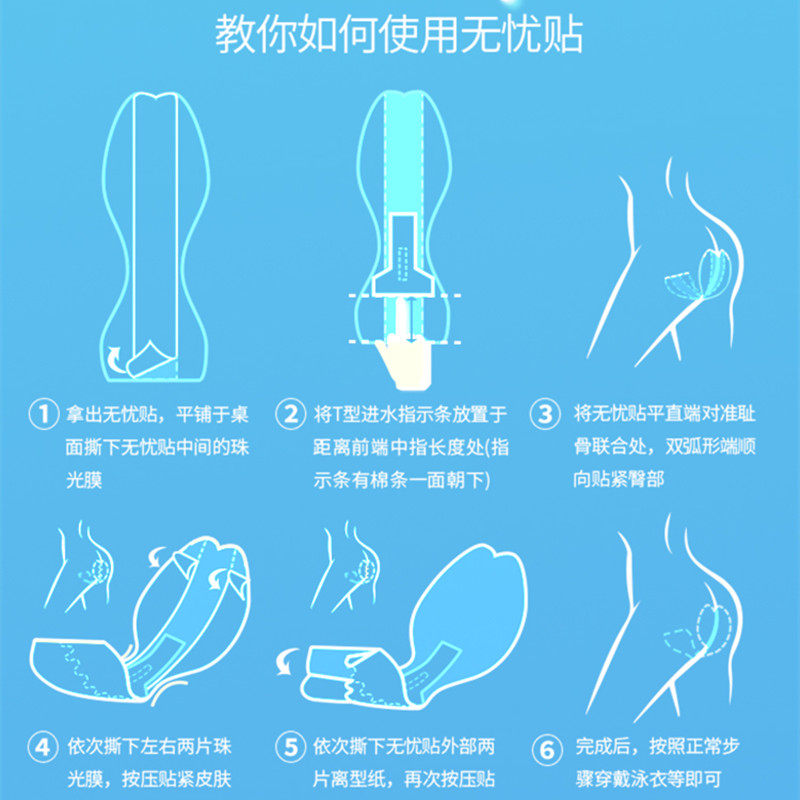 教你如何使用无忧贴

1 拿出无忧贴，平铺于桌面撕下无忧贴中间的珠光膜

2 将T型进水指示条放置于距离前端中指长度处(指示条有棉条一面朝下)

3 将无忧贴平直端对准耻骨联合处，双弧形端顺向贴紧臀部

4 依次撕下左右两片珠光膜，按压贴紧皮肤

5 依次撕下无忧贴外部两片离型纸，再次按压贴

6 完成后，按照正常步骤穿戴泳衣等即可