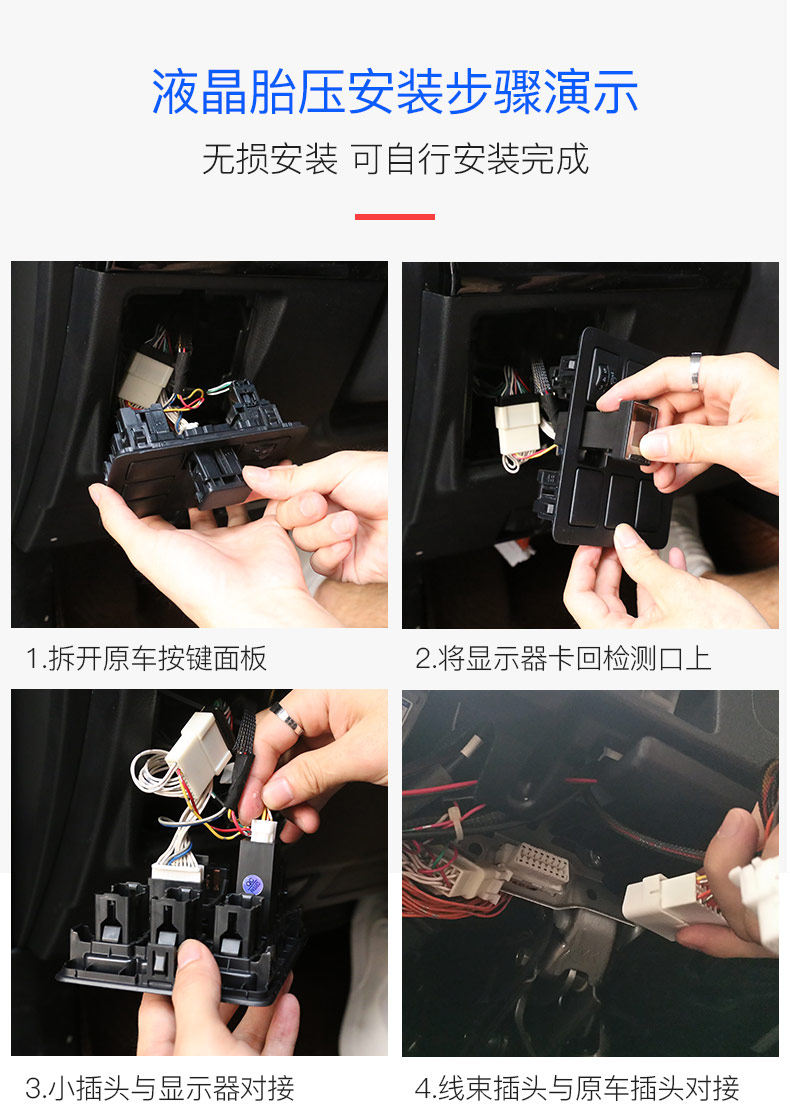 液晶胎压安装步骤演示

无损安装 可自行安装完成

1.拆开原车按键面板

2.将显示器卡回检测口上

3.小插头与显示器对接

4.线束插头与原车插头对接