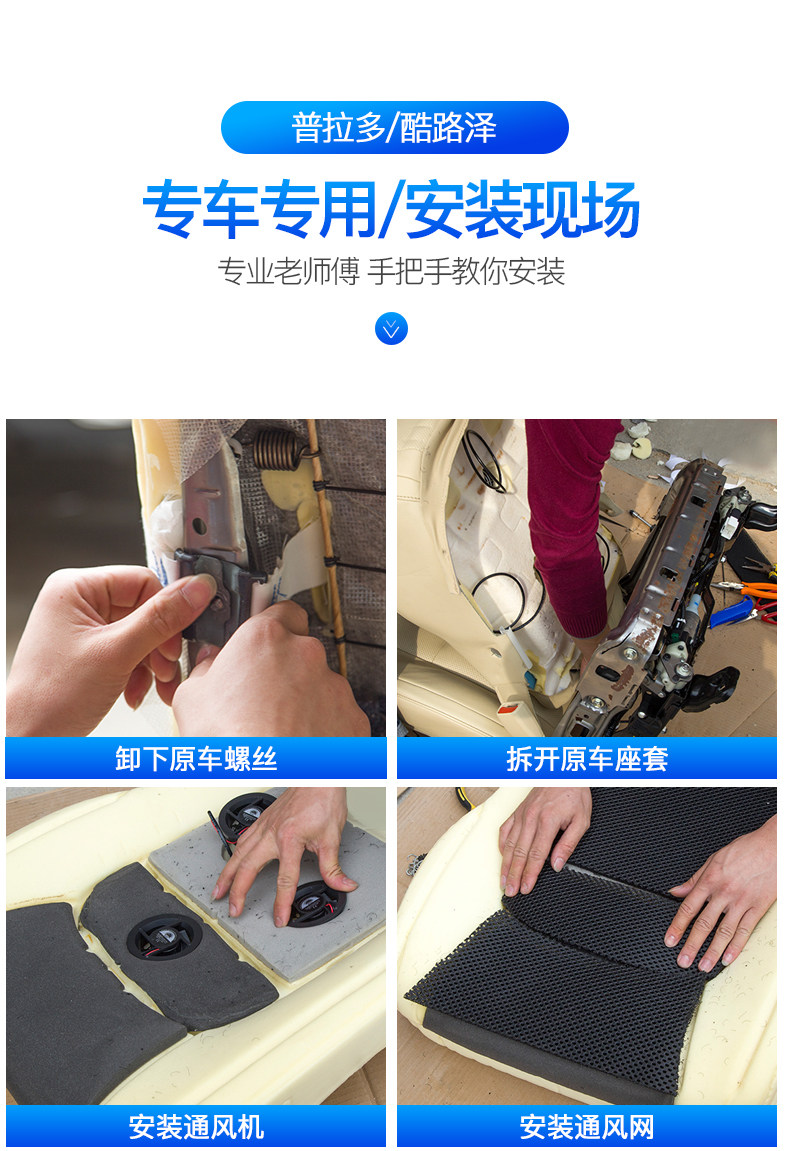 普拉多/酷路泽

专车专用/安装现场

专业老师傅 手把手教你安装

卸下原车螺丝

拆开原车座套

安装通风机

安装通风网