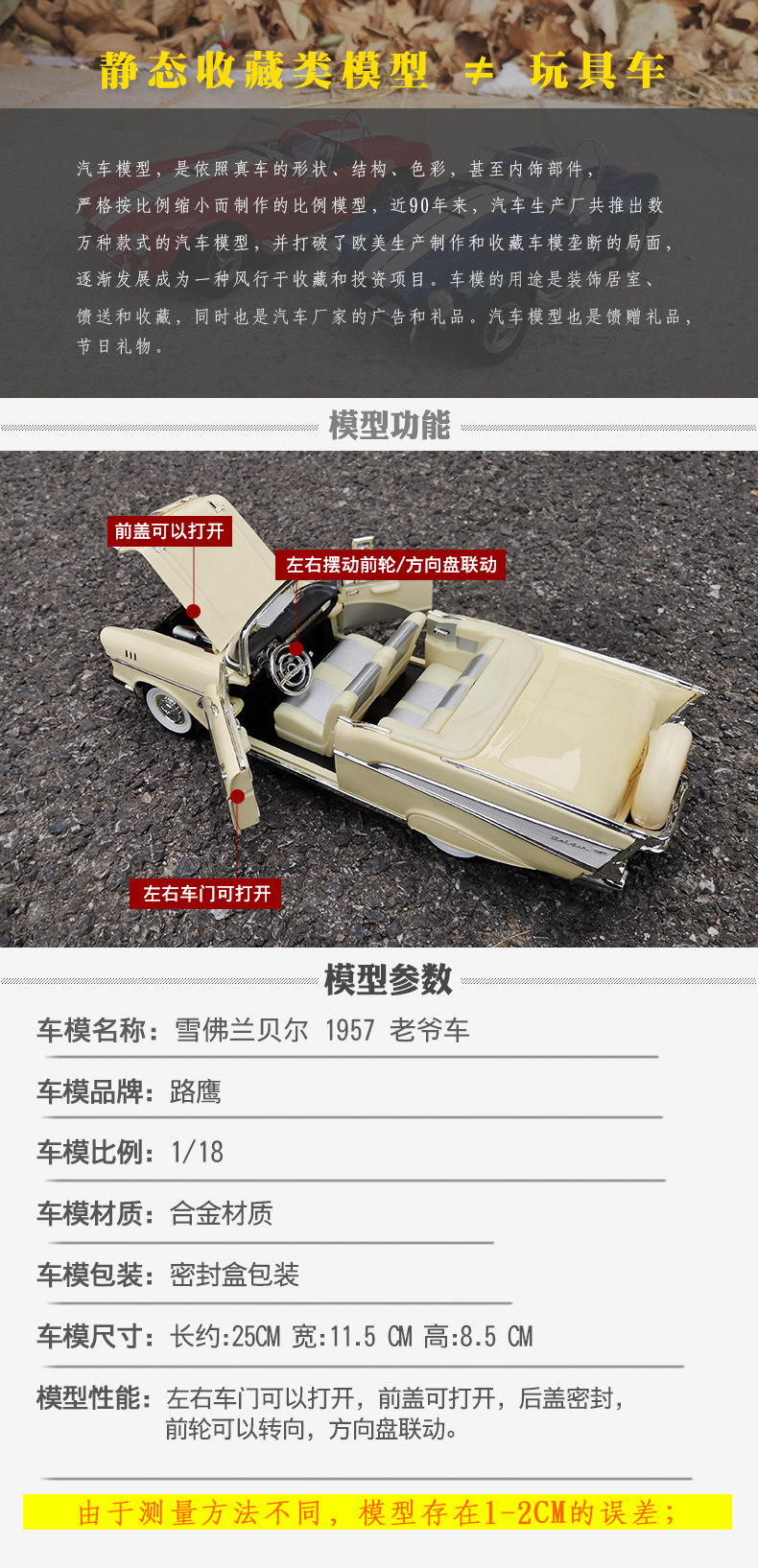 静态收藏类模型 ≠ 玩具车

汽车模型，是依照真车的形状、结构、色彩，甚至内饰部件，严格按比例缩小而制作的比例模型，近90年来，汽车生产厂共推出数万种款式的汽车模型，并打破了欧美生产制作和收藏车模垄断的局面，逐渐发展成为一种风行于收藏和投资项目。车模的用途是装饰居室、馈送和收藏，同时也是汽车厂家的广告和礼品。汽车模型也是馈赠礼品，节日礼物。

模型功能

前盖可以打开

左右摆动前轮/方向盘联动

左右车门可打开

模型参数

车模名称：雪佛兰贝尔 1957 老爷车

车模品牌：路鹰

车模比例：1/18

车模材质：合金材质

车模包装：密封盒包装

车模尺寸：长约:25CM 宽:11.5 CM 高:8.5 CM

模型性能：左右车门可以打开，前盖可打开，后盖密封，前轮可以转向，方向盘联动。

由于测量方法不同，模型存在1-2CM的误差；