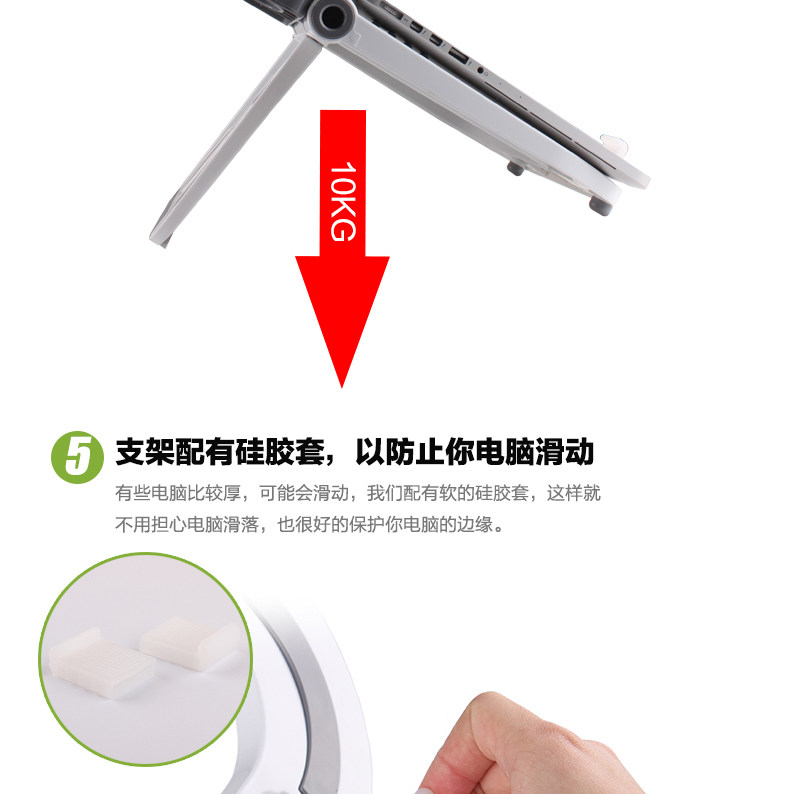 10KG

5 支架配有硅胶套，以防止你电脑滑动

有些电脑比较厚，可能会滑动，我们配有软的硅胶套，这样就不用担心电脑滑落，也很好的保护你电脑的边缘。