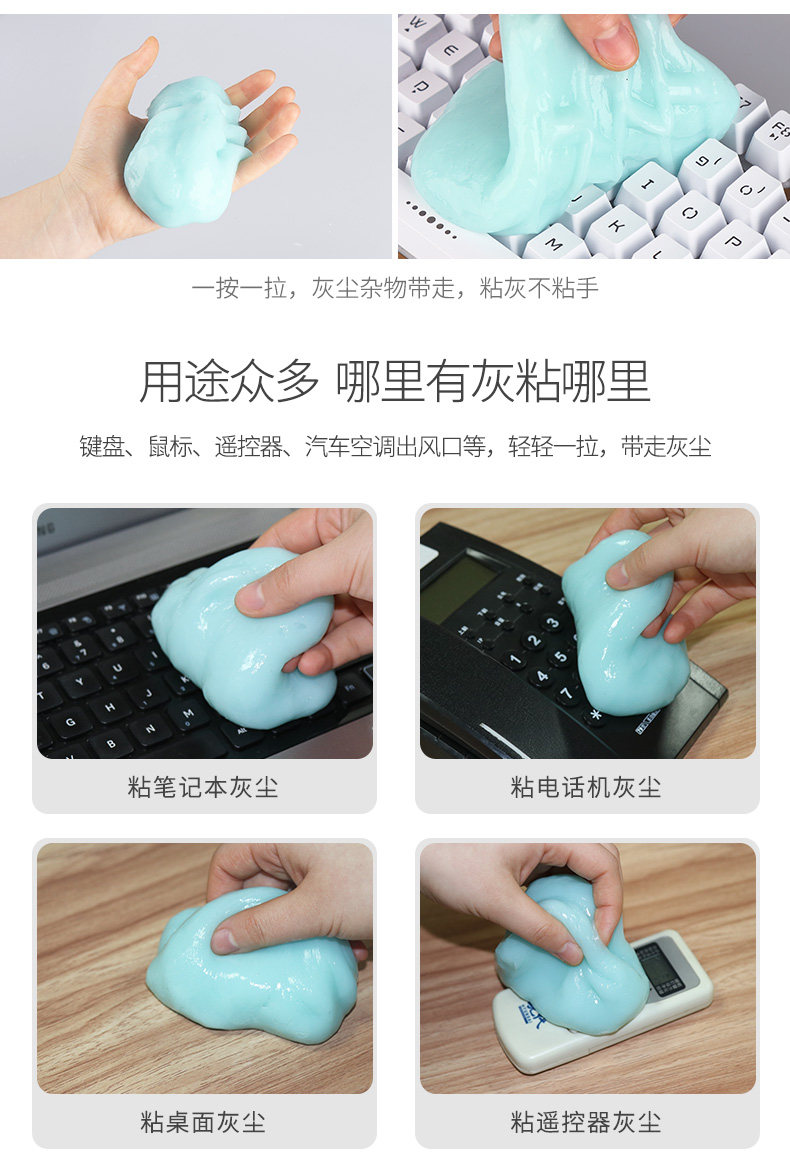 一按一拉，灰尘杂物带走，粘灰不粘手

用途众多 哪里有灰粘哪里

键盘、鼠标、遥控器、汽车空调出风口等，轻轻一拉，带走灰尘

粘笔记本灰尘

粘电话机灰尘

粘桌面灰尘

粘遥控器灰尘