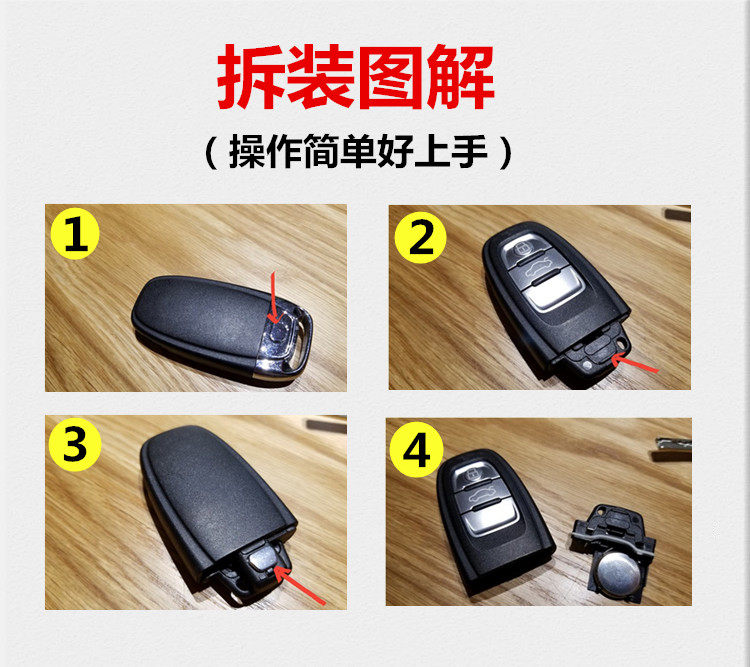 拆装图解

（操作简单好上手）

1

2

3

4