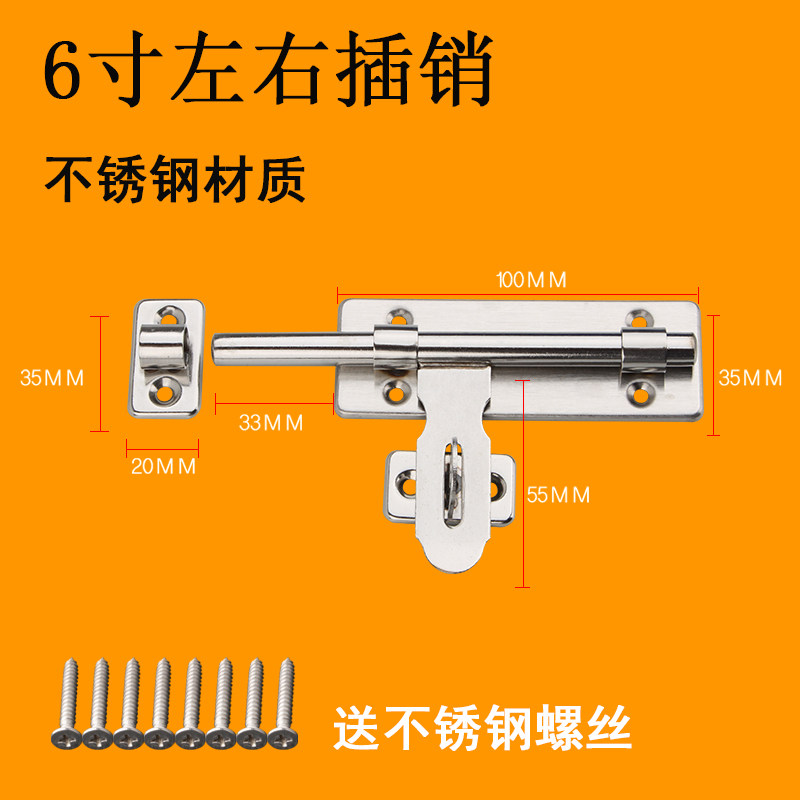 6寸左右插销

不锈钢材质

100MM

35MM

35MM

33MM

20MM

55MM

送不锈钢螺丝