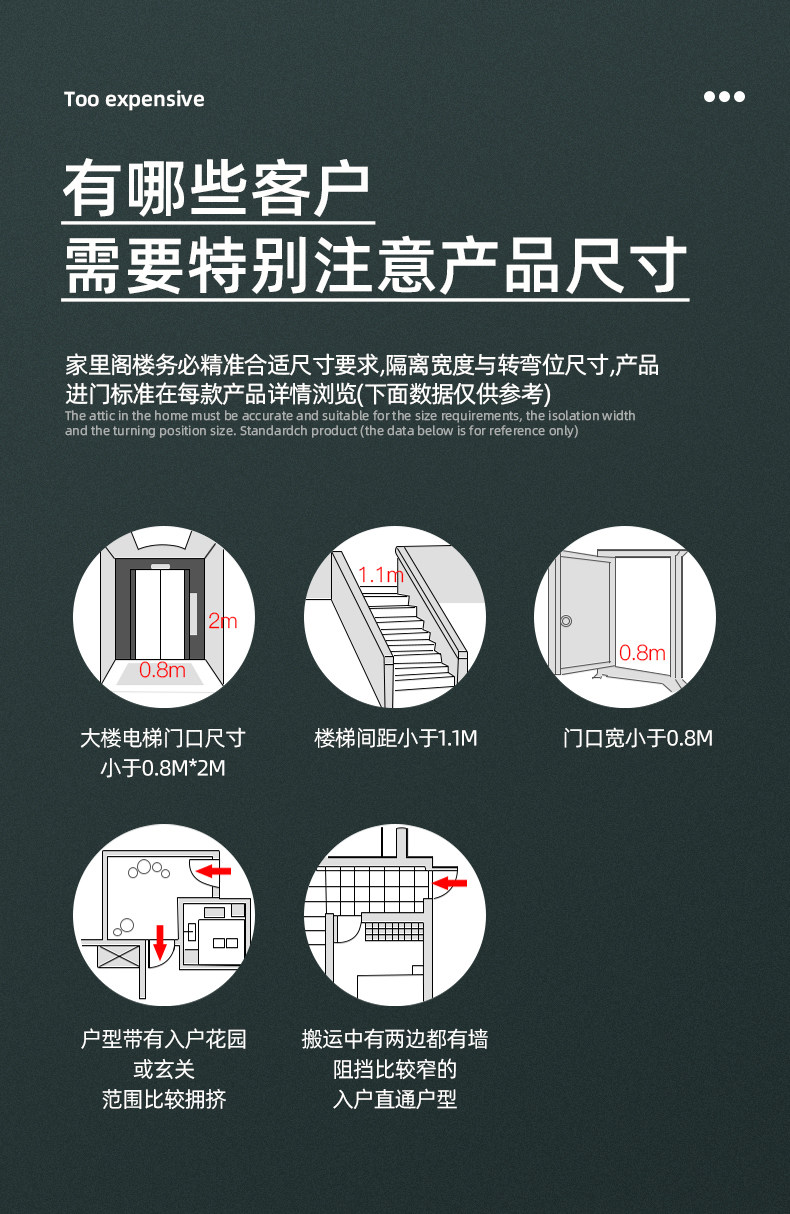 Too expensive

有哪些客户
需要特别注意产品尺寸

家里阁楼务必精准合适尺寸要求,隔离宽度与转弯位尺寸,产品进门标准在每款产品详情浏览(下面数据仅供参考)
The attic in the home must be accurate and suitable for the size requirements, the isolation width and the turning position size. Standardch product (the data below is for reference only)

2m
0.8m
大楼电梯门口尺寸
小于0.8M*2M

1.1m
楼梯间距小于1.1M

0.8m
门口宽小于0.8M

户型带有入户花园
或玄关
范围比较拥挤

搬运中有两边都有墙
阻挡比较窄的
入户直通户型