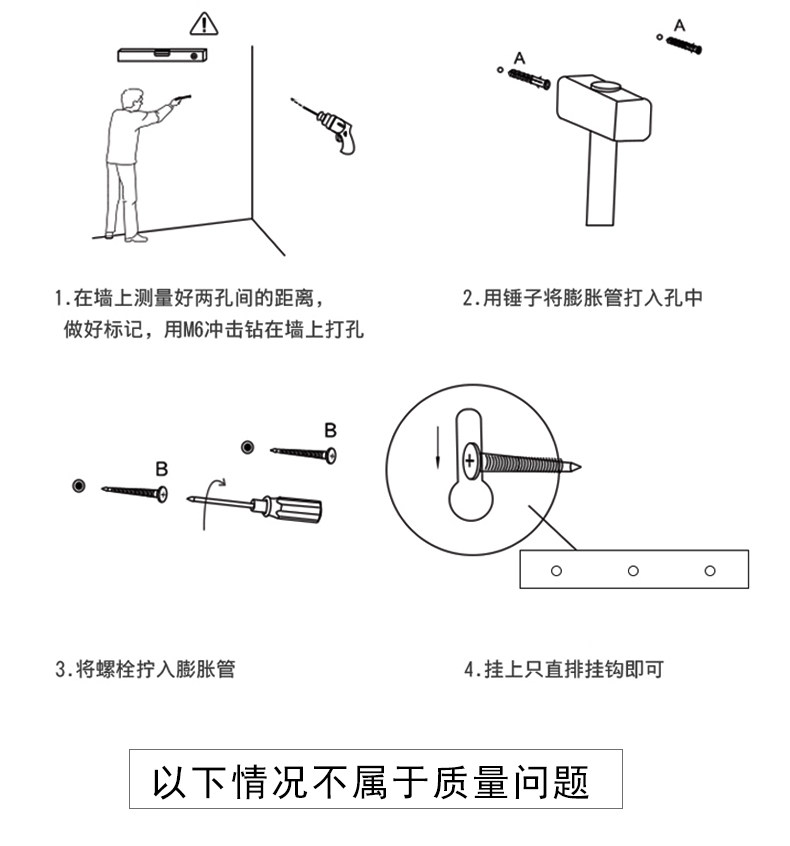 A

A

1.在墙上测量好两孔间的距离，做好标记，用M6冲击钻在墙上打孔

2.用锤子将膨胀管打入孔中

B

B

3.将螺栓拧入膨胀管

4.挂上只直排挂钩即可

以下情况不属于质量问题