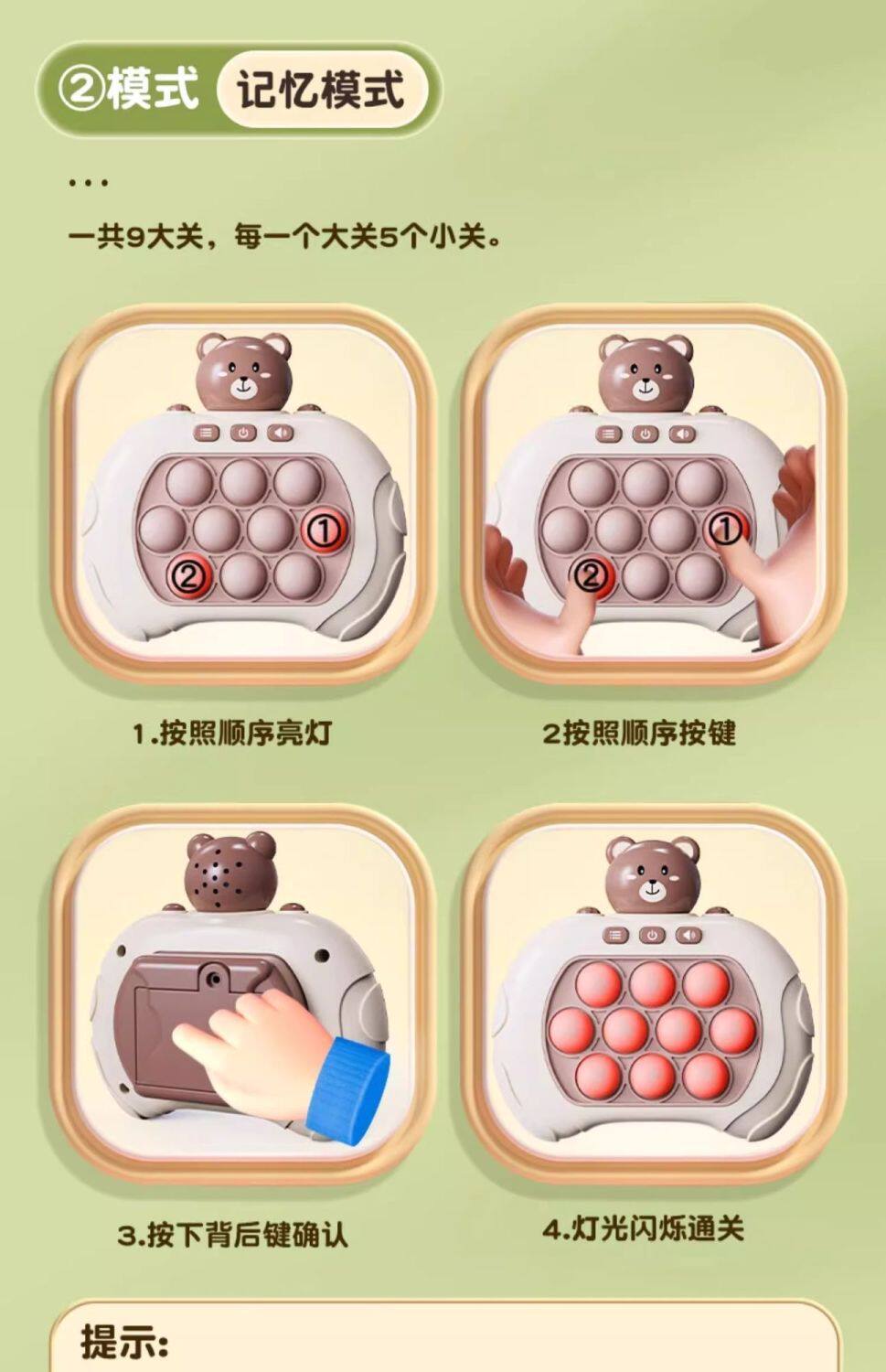 ②模式 记忆模式

...

一共9大关，每一个大关5个小关。

①
②

①
②

1.按照顺序亮灯

2按照顺序按键

3.按下背后键确认

4.灯光闪烁通关

提示: