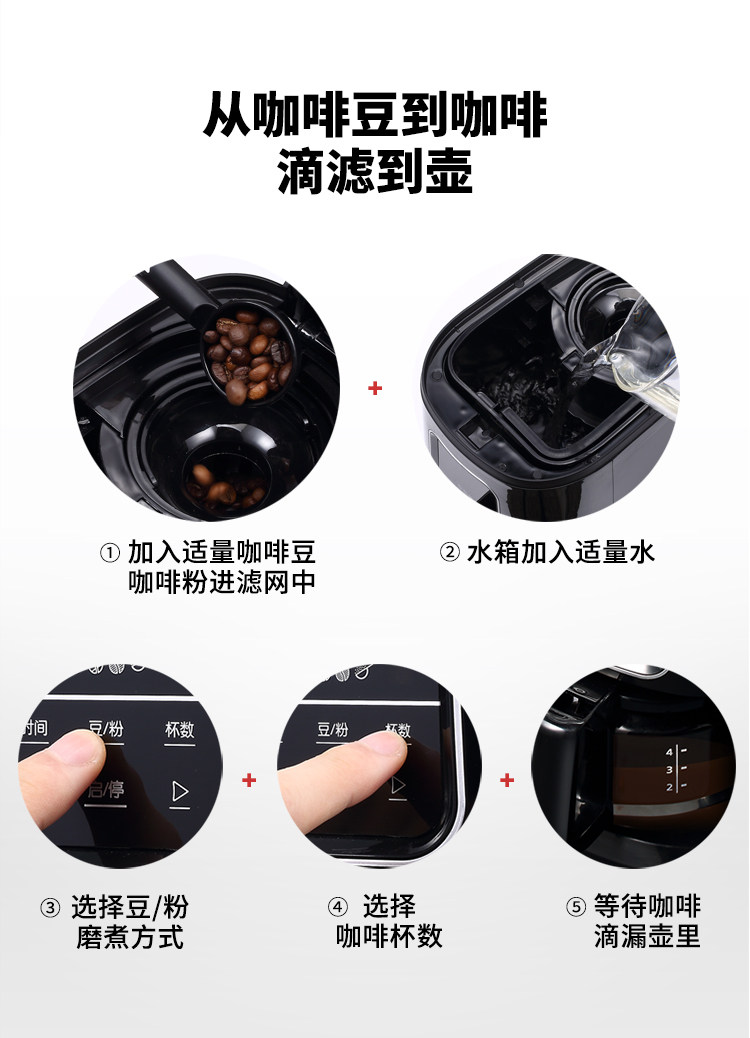 从咖啡豆到咖啡
滴滤到壶

+

① 加入适量咖啡豆
咖啡粉进滤网中

② 水箱加入适量水

时间 豆/粉 杯数
启/停

+

豆/粉 杯数

+

4
3
2

③ 选择豆/粉
磨煮方式

④ 选择
咖啡杯数

⑤ 等待咖啡
滴漏壶里