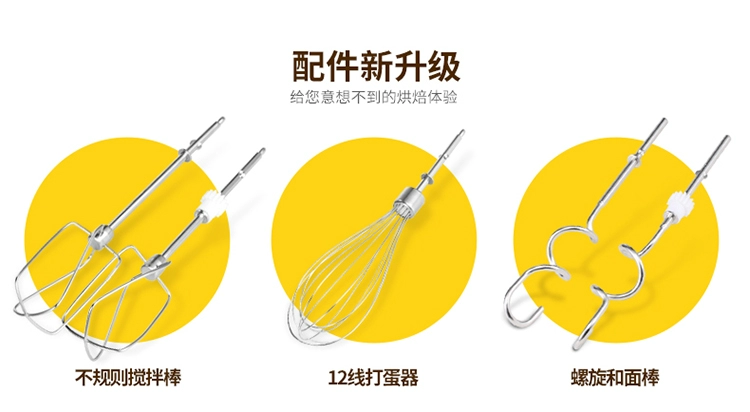 配件新升级
给您意想不到的烘焙体验

不规则搅拌棒

12线打蛋器

螺旋和面棒