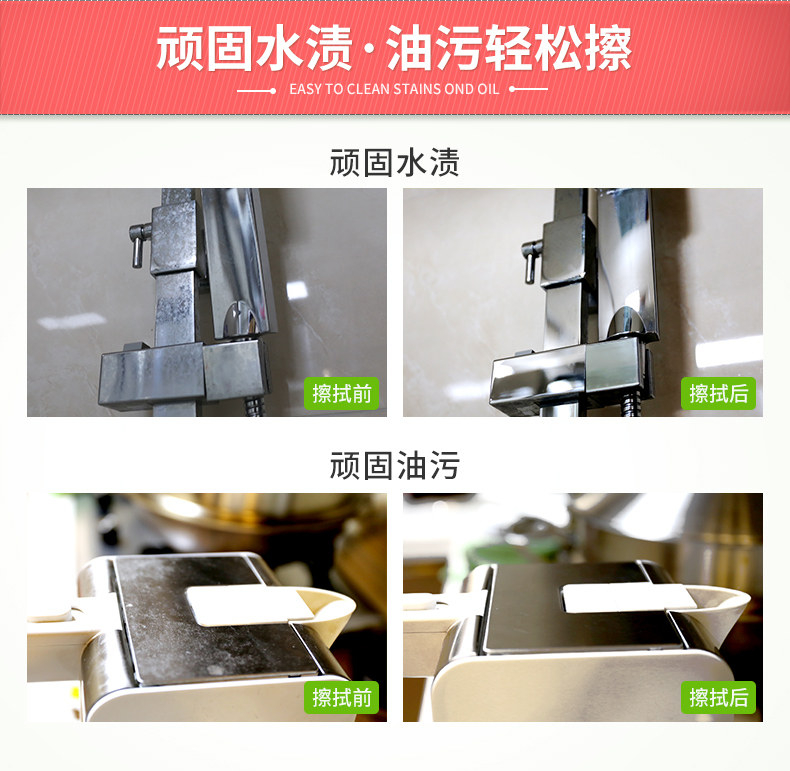 顽固水渍·油污轻松擦

EASY TO CLEAN STAINS OND OIL

顽固水渍

擦拭前

擦拭后

顽固油污

擦拭前

擦拭后