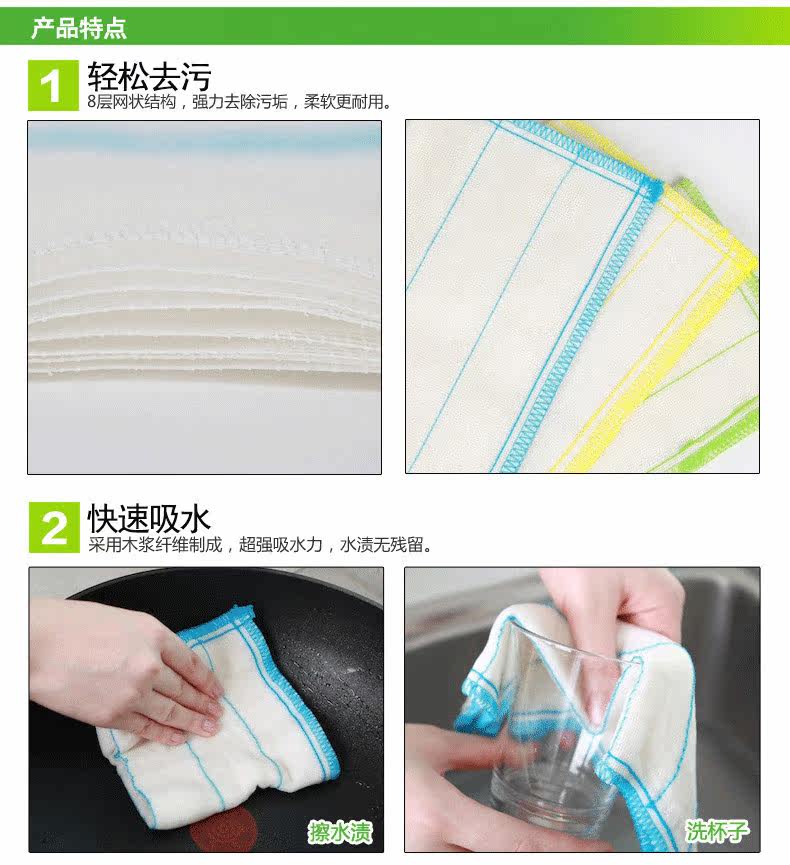 产品特点

1 轻松去污
8层网状结构，强力去除污垢，柔软更耐用。

2 快速吸水
采用木浆纤维制成，超强吸水力，水渍无残留。

擦水渍

洗杯子