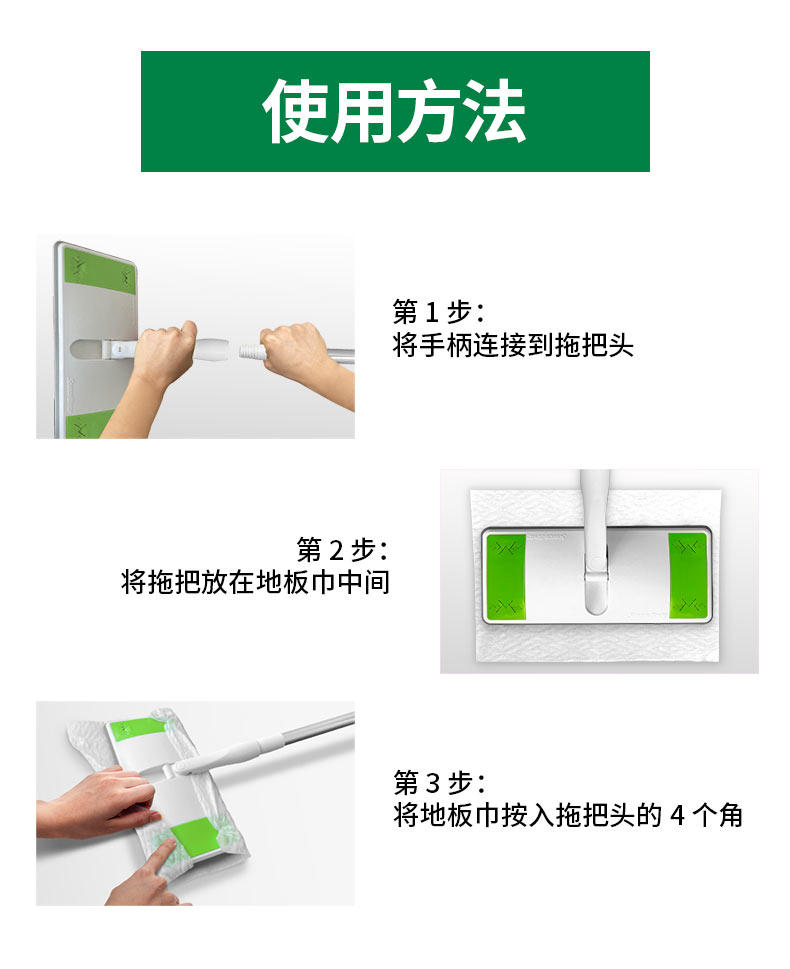 使用方法

第 1 步：
将手柄连接到拖把头

第 2 步：
将拖把放在地板巾中间

第 3 步：
将地板巾按入拖把头的 4 个角