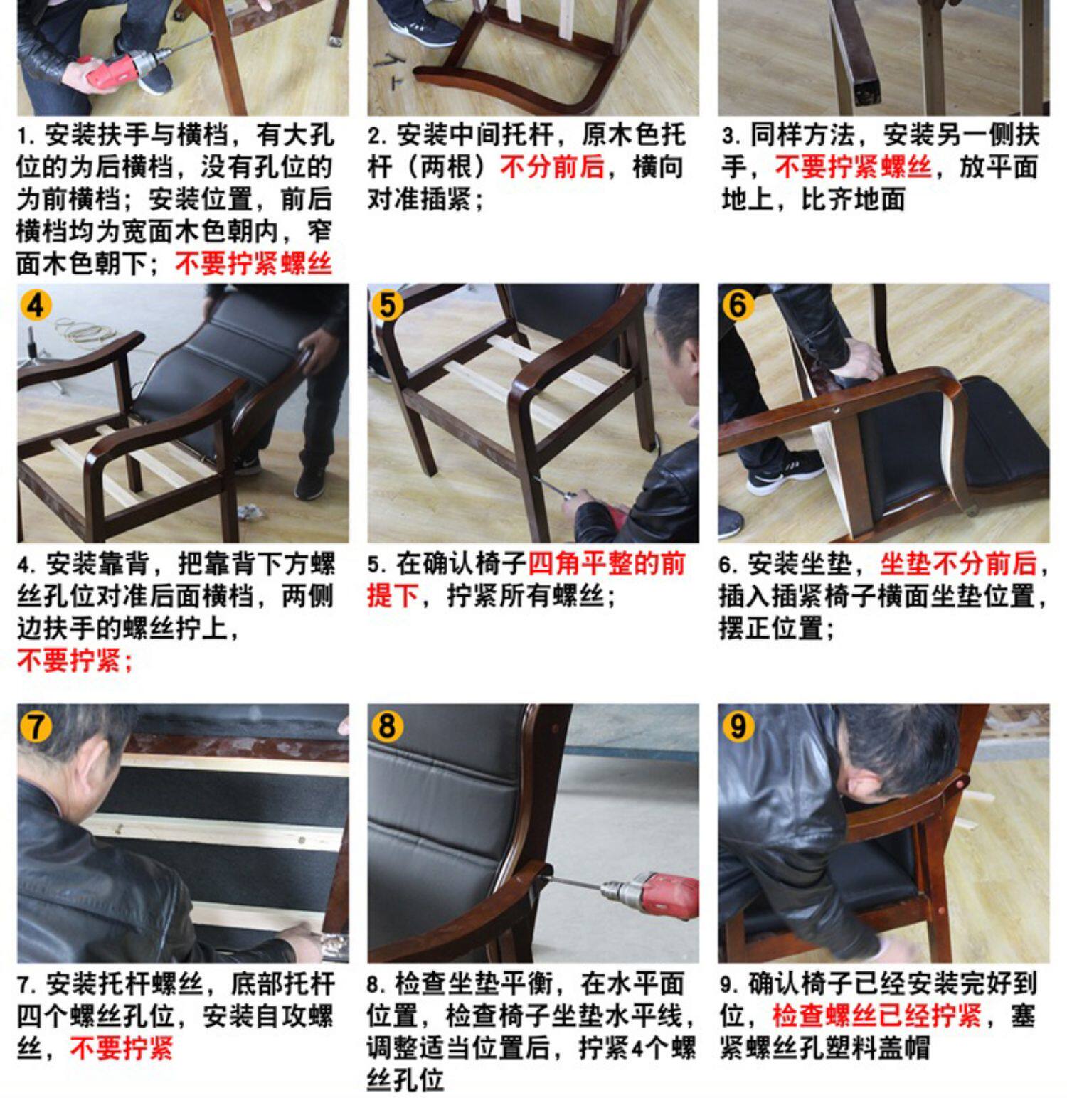 1. 安装扶手与横档，有大孔位的为后横档，没有孔位的为前横档；安装位置，前后横档均为宽面木色朝内，窄面木色朝下；不要拧紧螺丝

2. 安装中间托杆，原木色托杆（两根）不分前后，横向对准插紧；

3. 同样方法，安装另一侧扶手，不要拧紧螺丝，放平面地上，比齐地面

4

5

6

4. 安装靠背，把靠背下方螺丝孔位对准后面横档，两侧边扶手的螺丝拧上，不要拧紧；

5. 在确认椅子四角平整的前提下，拧紧所有螺丝；

6. 安装坐垫，坐垫不分前后，插入插紧椅子横面坐垫位置，摆正位置；

7

8

9

7. 安装托杆螺丝，底部托杆四个螺丝孔位，安装自攻螺丝，不要拧紧

8. 检查坐垫平衡，在水平面位置，检查椅子坐垫水平线，调整适当位置后，拧紧4个螺丝孔位

9. 确认椅子已经安装完好到位，检查螺丝已经拧紧，塞紧螺丝孔塑料盖帽