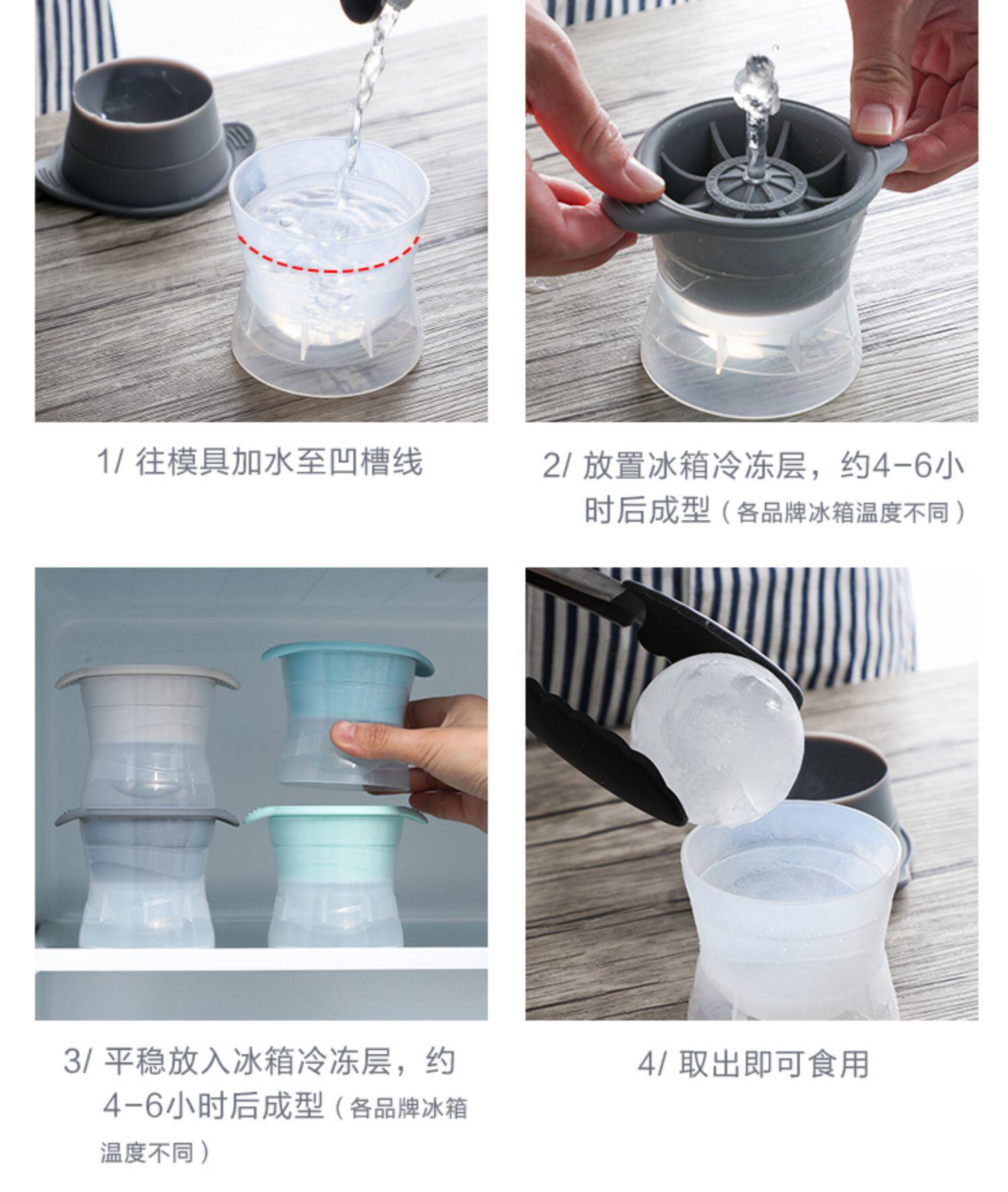 1/ 往模具加水至凹槽线

2/ 放置冰箱冷冻层，约4-6小时后成型（各品牌冰箱温度不同）

3/ 平稳放入冰箱冷冻层，约4-6小时后成型（各品牌冰箱温度不同）

4/ 取出即可食用