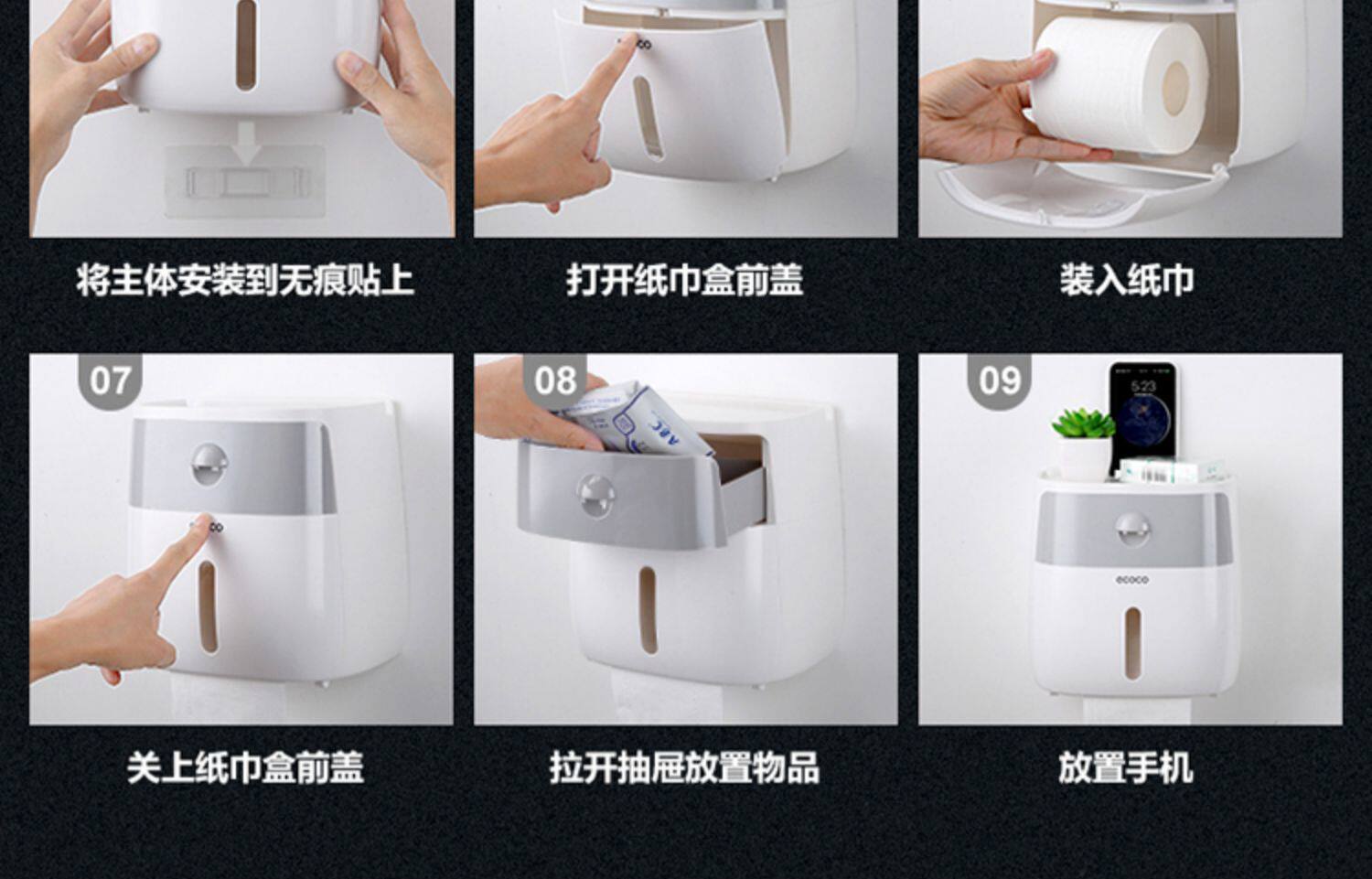 将主体安装到无痕贴上

打开纸巾盒前盖

装入纸巾

07

关上纸巾盒前盖

08

ABC

拉开抽屉放置物品

09

5:23

ecoco

放置手机