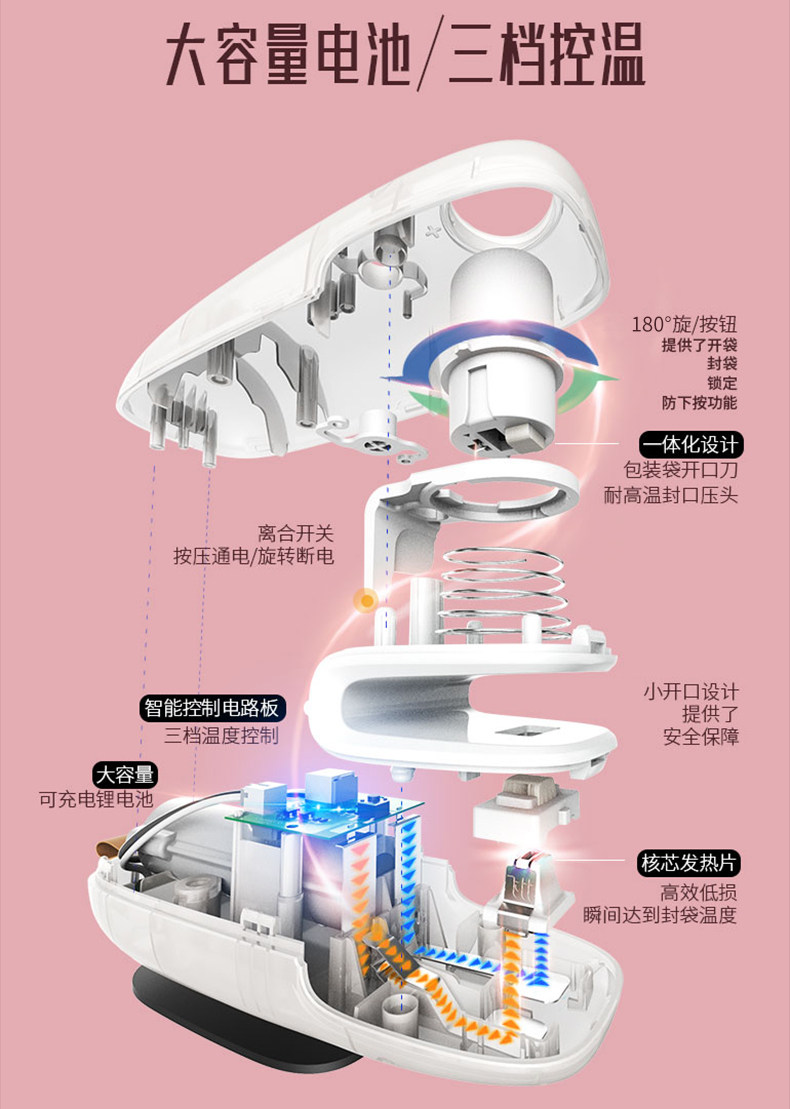 大容量电池/三档控温

180°旋/按钮
提供了开袋
封袋
锁定
防下按功能

一体化设计
包装袋开口刀
耐高温封口压头

离合开关
按压通电/旋转断电

小开口设计
提供了
安全保障

智能控制电路板
三档温度控制

大容量
可充电锂电池

核芯发热片
高效低损
瞬间达到封袋温度