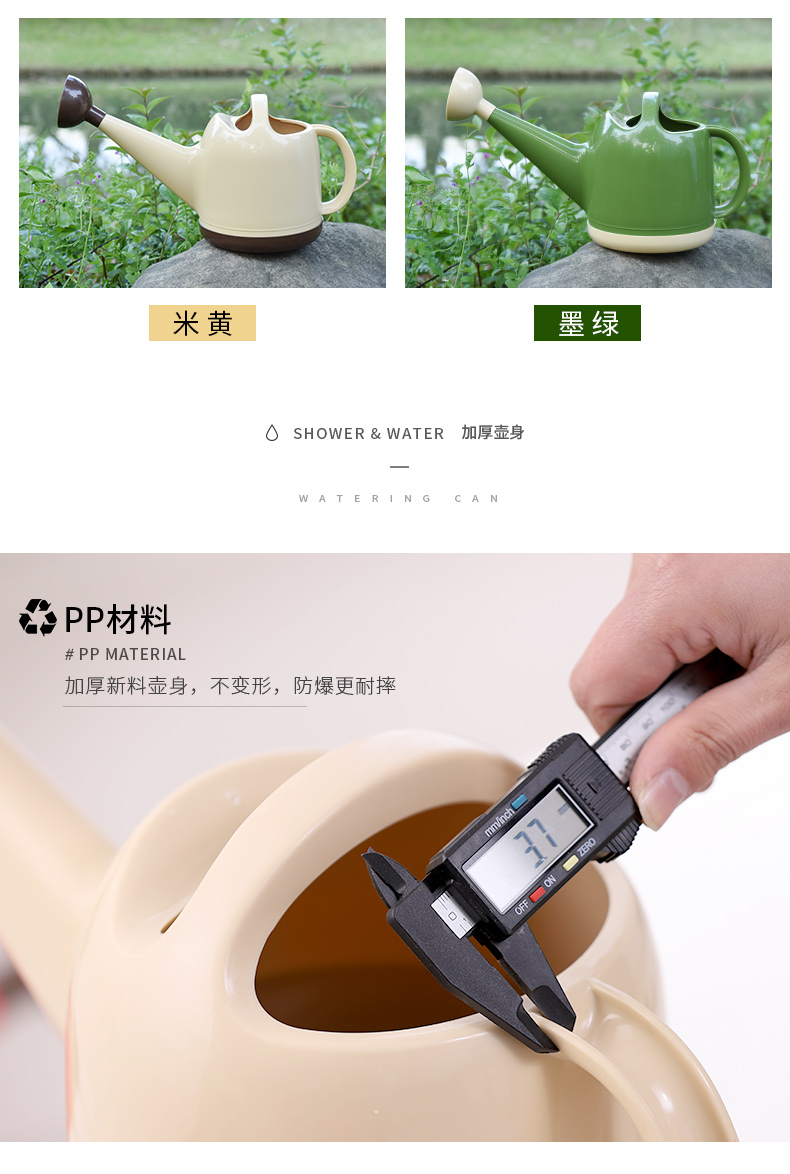 米黄

墨绿

SHOWER & WATER 加厚壶身

WATERING CAN

PP材料

# PP MATERIAL

加厚新料壶身，不变形，防爆更耐摔

mm/inch

3.7

OFF ON ZERO