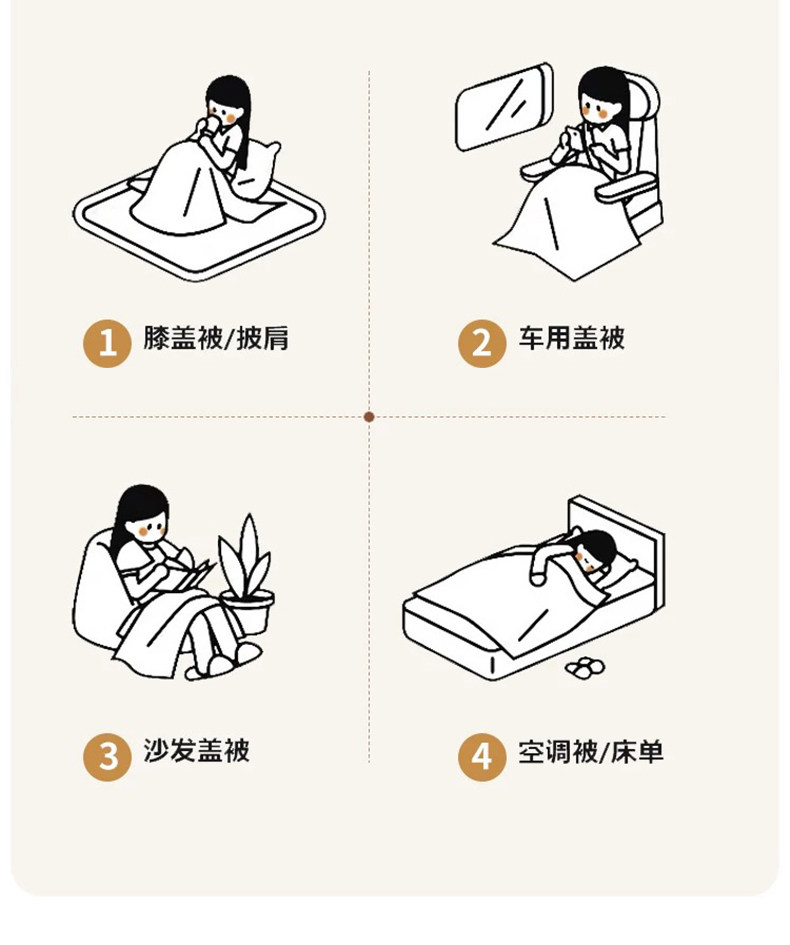 1 膝盖被/披肩

2 车用盖被

3 沙发盖被

4 空调被/床单