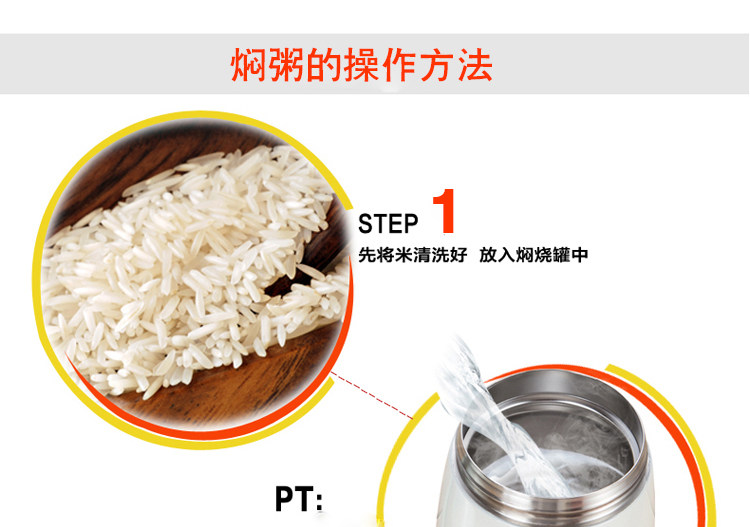 焖粥的操作方法

STEP 1
先将米清洗好 放入焖烧罐中

PT: