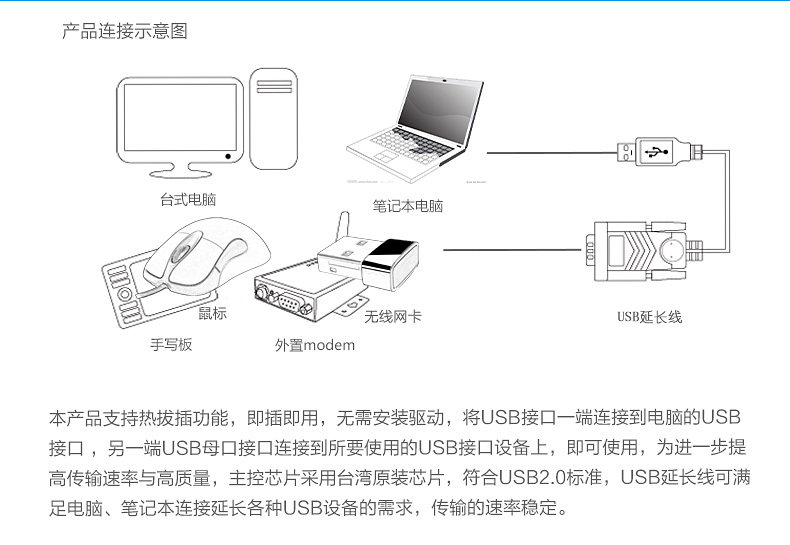 产品连接示意图

台式电脑

笔记本电脑

鼠标

手写板

外置modem

无线网卡

USB延长线

本产品支持热拔插功能，即插即用，无需安装驱动，将USB接口一端连接到电脑的USB接口，另一端USB母口接口连接到所要使用的USB接口设备上，即可使用，为进一步提高传输速率与高质量，主控芯片采用台湾原装芯片，符合USB2.0标准，USB延长线可满足电脑、笔记本连接延长各种USB设备的需求，传输的速率稳定。