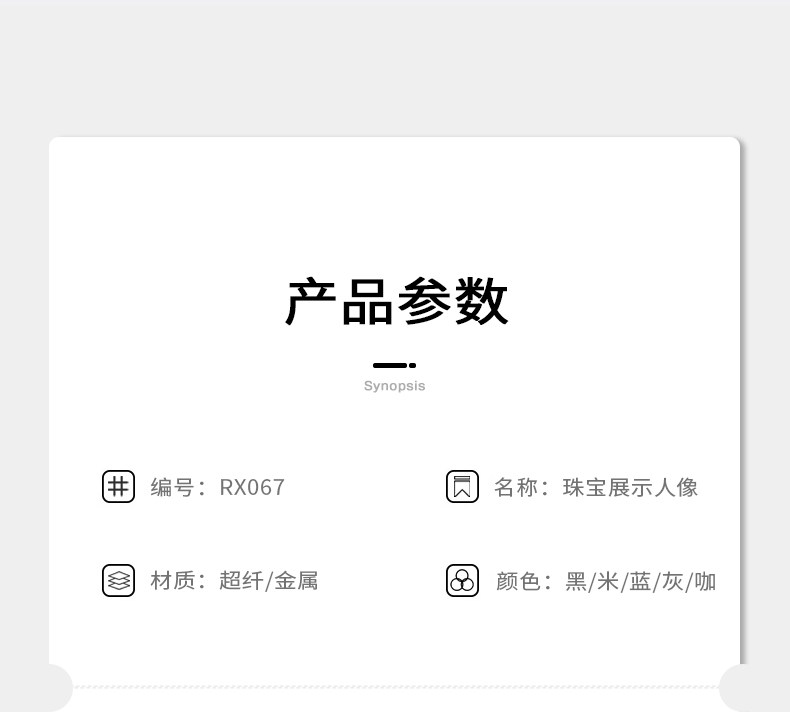 产品参数

Synopsis

编号：RX067

名称：珠宝展示人像

材质：超纤/金属

颜色：黑/米/蓝/灰/咖