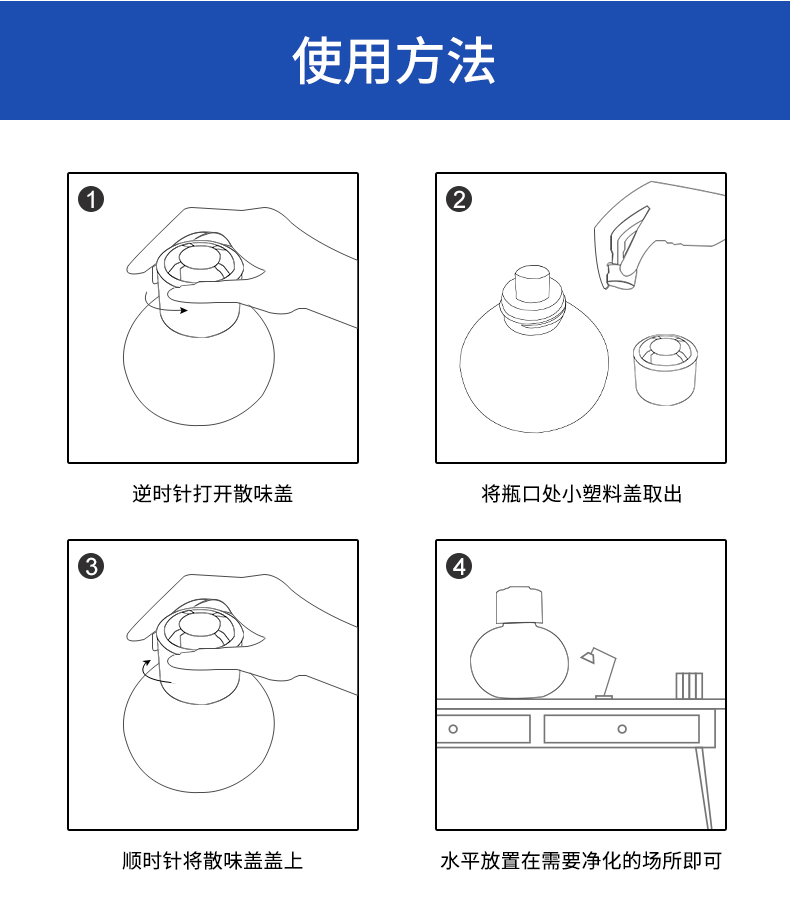 使用方法

1

逆时针打开散味盖

2

将瓶口处小塑料盖取出

3

顺时针将散味盖盖上

4

水平放置在需要净化的场所即可