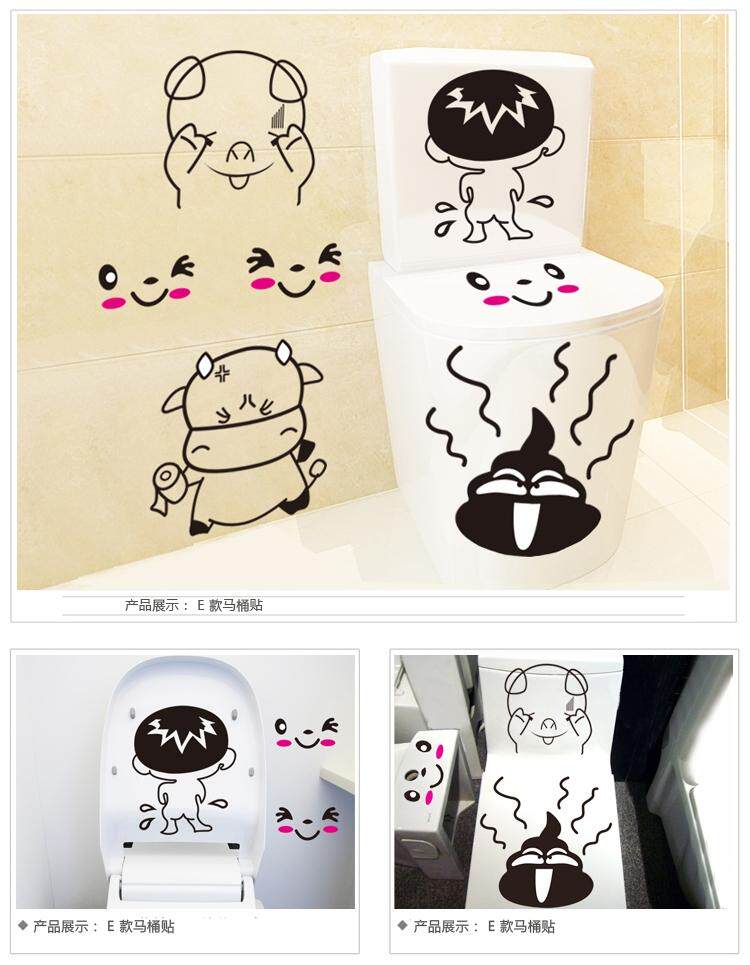 产品展示： E 款马桶贴

◆ 产品展示： E 款马桶贴

◆ 产品展示： E 款马桶贴