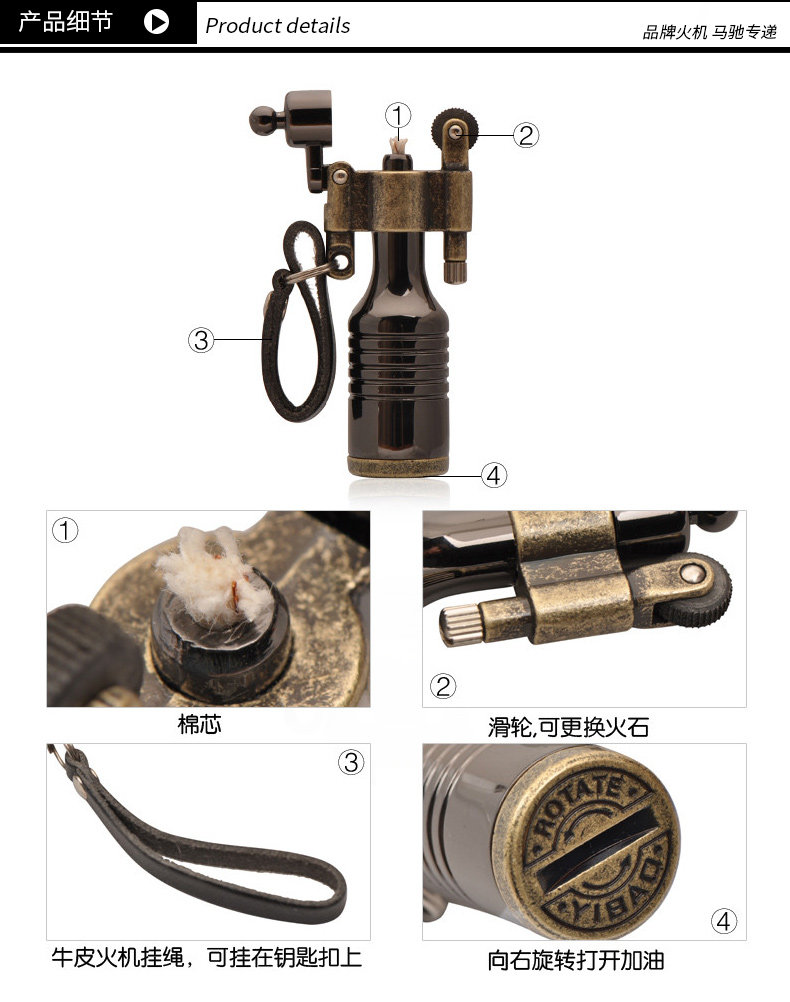 产品细节 Product details

品牌火机 马驰专递

①

②

③

④

①

棉芯

②

滑轮,可更换火石

③

牛皮火机挂绳，可挂在钥匙扣上

ROTATE
YIBAO

④

向右旋转打开加油