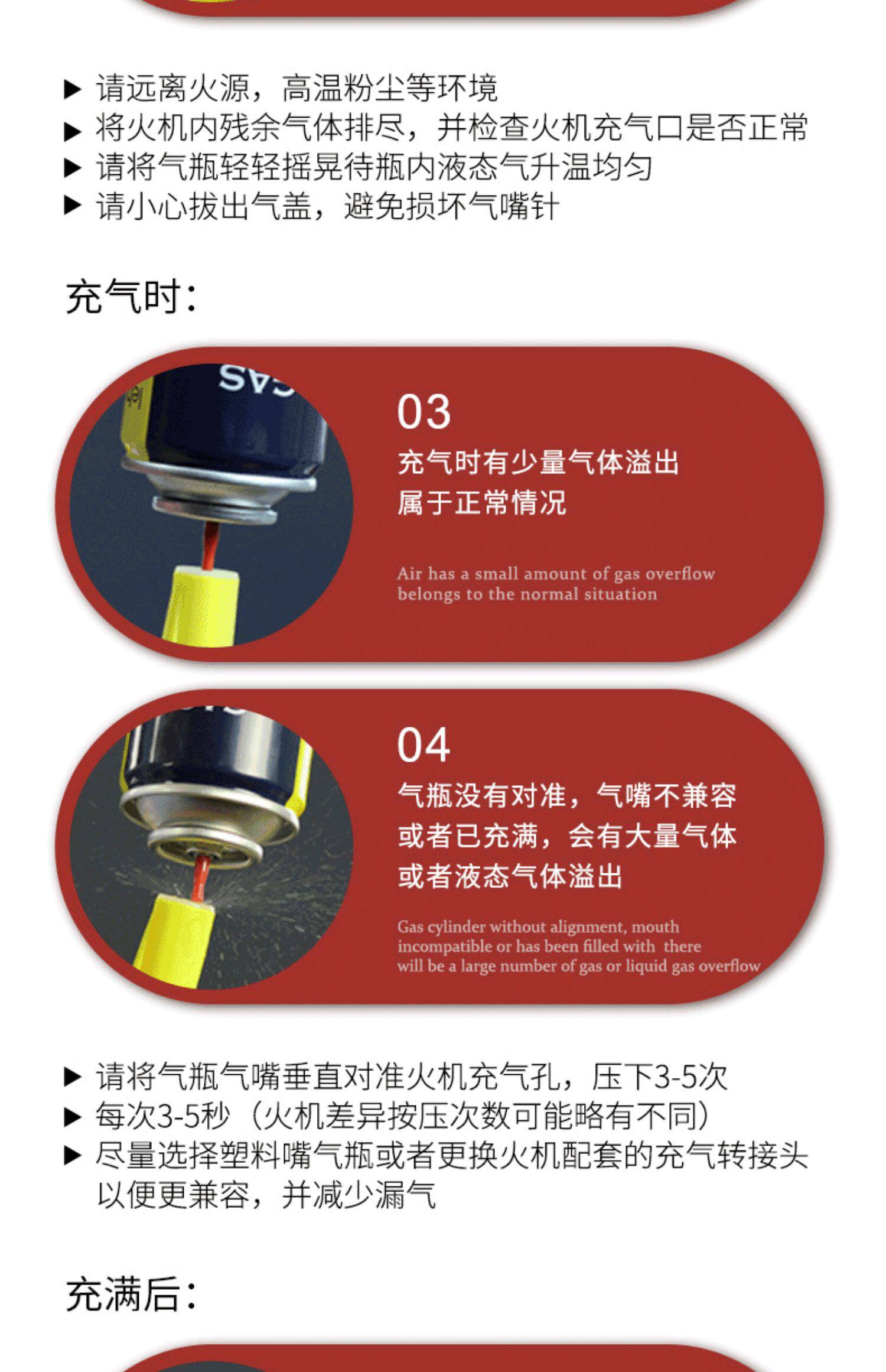 ▶ 请远离火源，高温粉尘等环境
▶ 将火机内残余气体排尽，并检查火机充气口是否正常
▶ 请将气瓶轻轻摇晃待瓶内液态气升温均匀
▶ 请小心拔出气盖，避免损坏气嘴针

充气时：

GAS

03
充气时有少量气体溢出
属于正常情况

Air has a small amount of gas overflow belongs to the normal situation

04
气瓶没有对准，气嘴不兼容
或者已充满，会有大量气体
或者液态气体溢出

Gas cylinder without alignment, mouth incompatible or has been filled with there will be a large number of gas or liquid gas overflow

▶ 请将气瓶气嘴垂直对准火机充气孔，压下3-5次
▶ 每次3-5秒（火机差异按压次数可能略有不同）
▶ 尽量选择塑料嘴气瓶或者更换火机配套的充气转接头以便更兼容，并减少漏气

充满后：