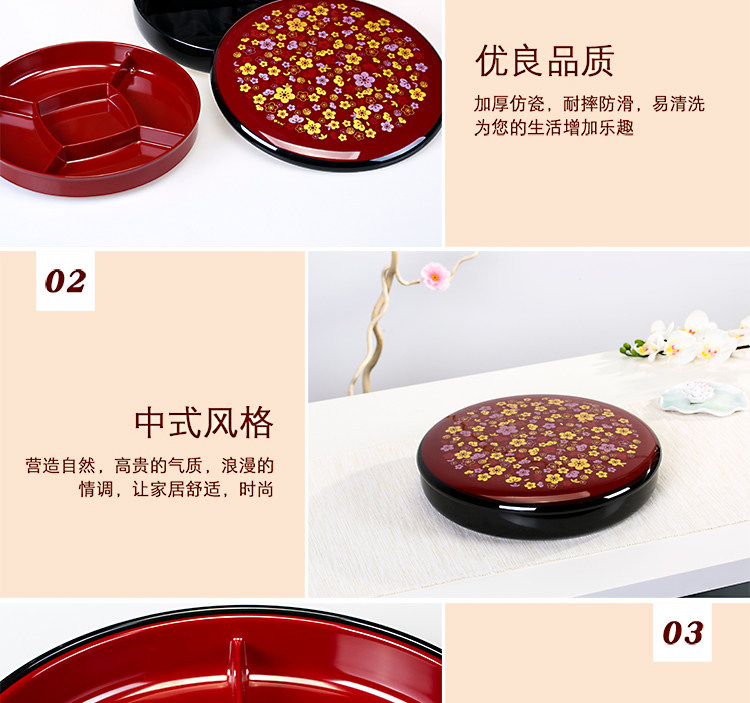 优良品质

加厚仿瓷，耐摔防滑，易清洗
为您的生活增加乐趣

02

中式风格

营造自然，高贵的气质，浪漫的情调，让家居舒适，时尚

03