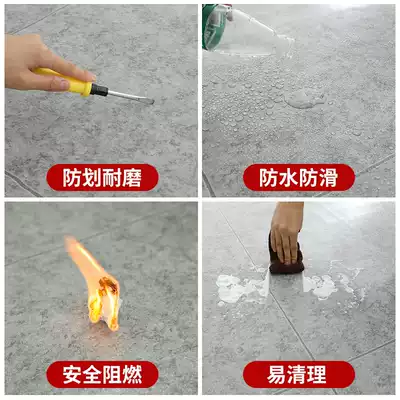 防划耐磨

防水防滑

安全阻燃

易清理