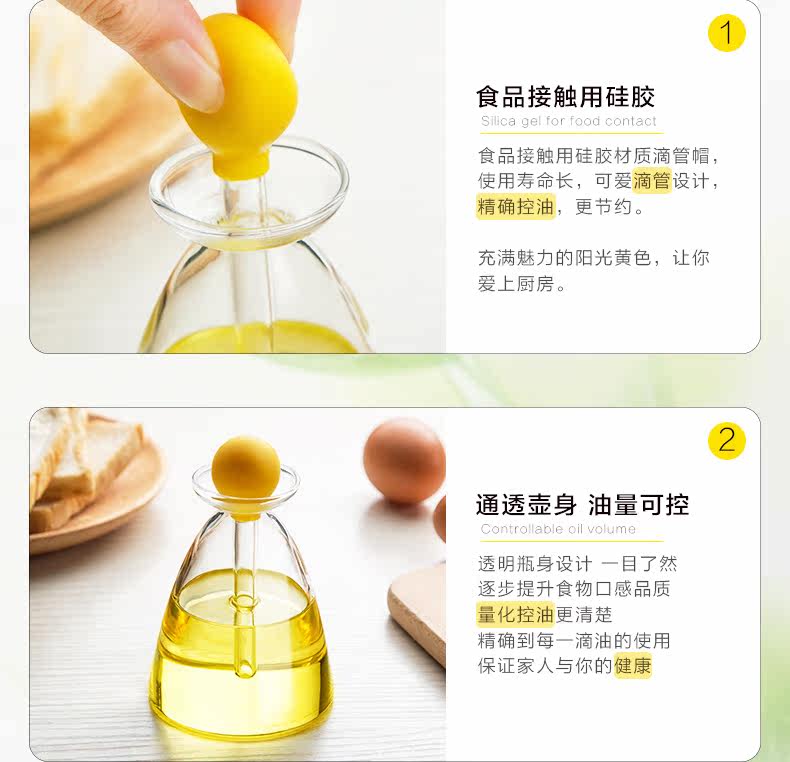 1

食品接触用硅胶

Silica gel for food contact

食品接触用硅胶材质滴管帽，使用寿命长，可爱滴管设计，精确控油，更节约。

充满魅力的阳光黄色，让你爱上厨房。

2

通透壶身 油量可控

Controllable oil volume

透明瓶身设计 一目了然
逐步提升食物口感品质
量化控油更清楚
精确到每一滴油的使用
保证家人与你的健康