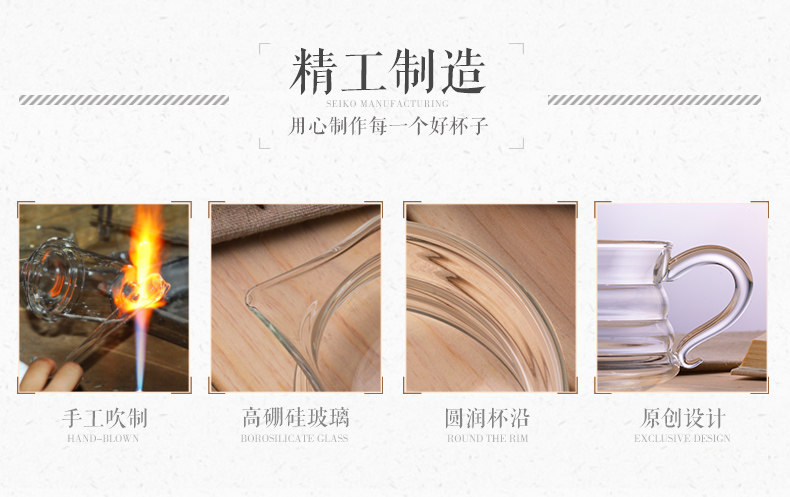 精工制造
SEIKO MANUFACTURING
用心制作每一个好杯子

手工吹制
HAND-BLOWN

高硼硅玻璃
BOROSILICATE GLASS

圆润杯沿
ROUND THE RIM

原创设计
EXCLUSIVE DESIGN