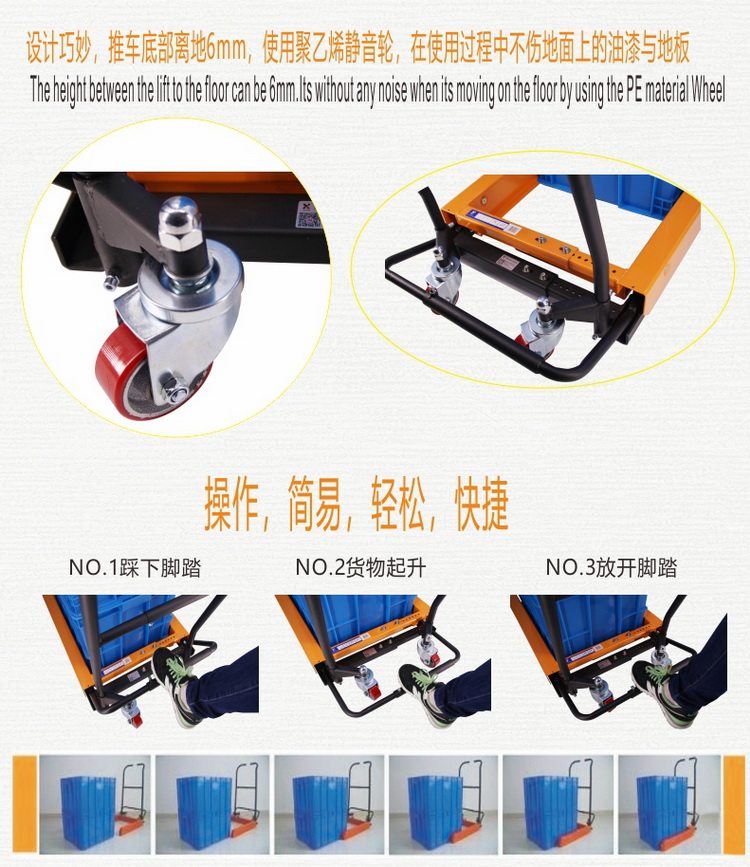 设计巧妙，推车底部离地6mm，使用聚乙烯静音轮，在使用过程中不伤地面上的油漆与地板
The height between the lift to the floor can be 6mm.Its without any noise when its moving on the floor by using the PE material Wheel

操作，简易，轻松，快捷

NO.1踩下脚踏

NO.2货物起升

NO.3放开脚踏